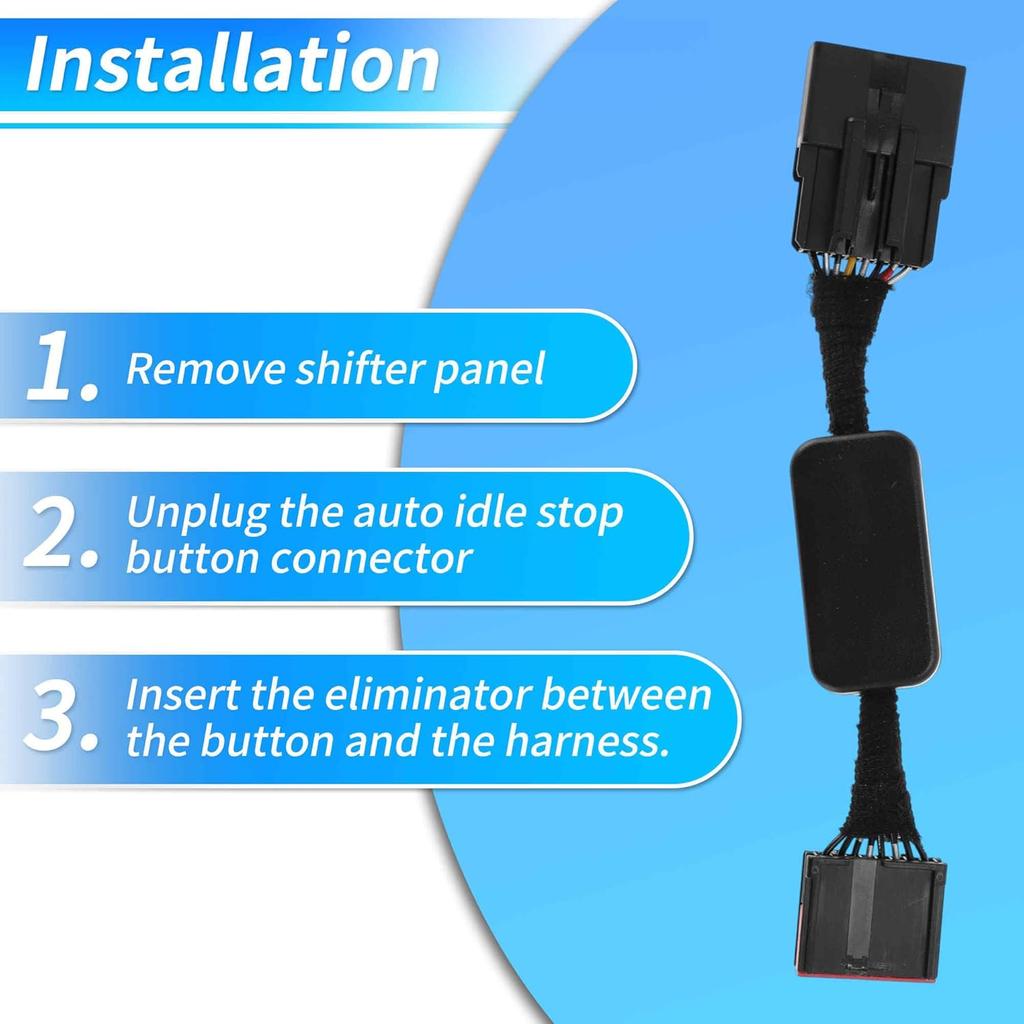 Installation

1. Remove shifter panel

2. Unplug the auto idle stop button connector

3. Insert the eliminator between the button and the harness.