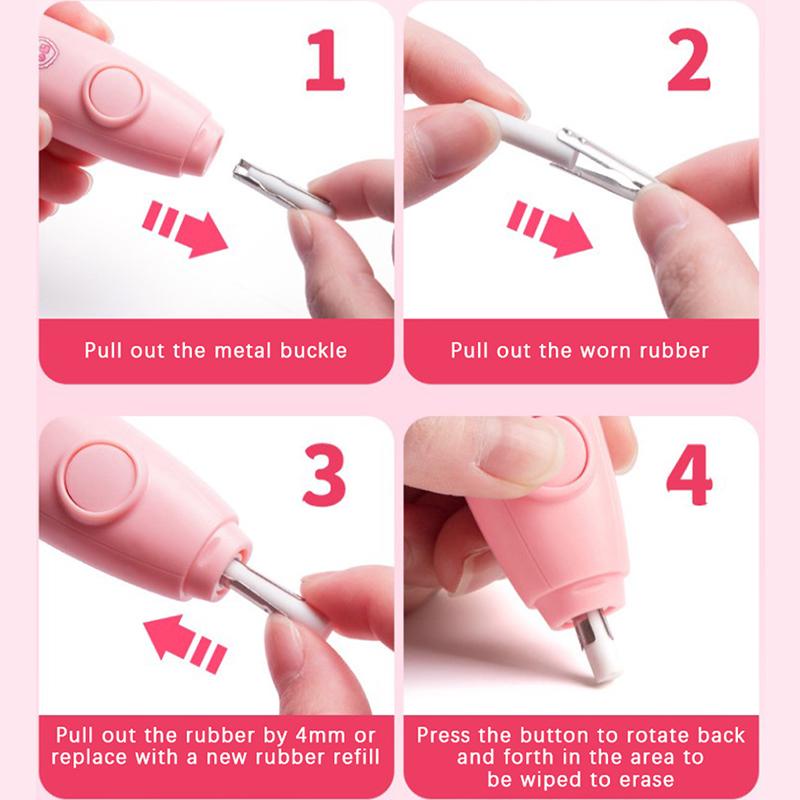 1

Pull out the metal buckle

2

Pull out the worn rubber

3

Pull out the rubber by 4mm or replace with a new rubber refill

4

Press the button to rotate back and forth in the area to be wiped to erase