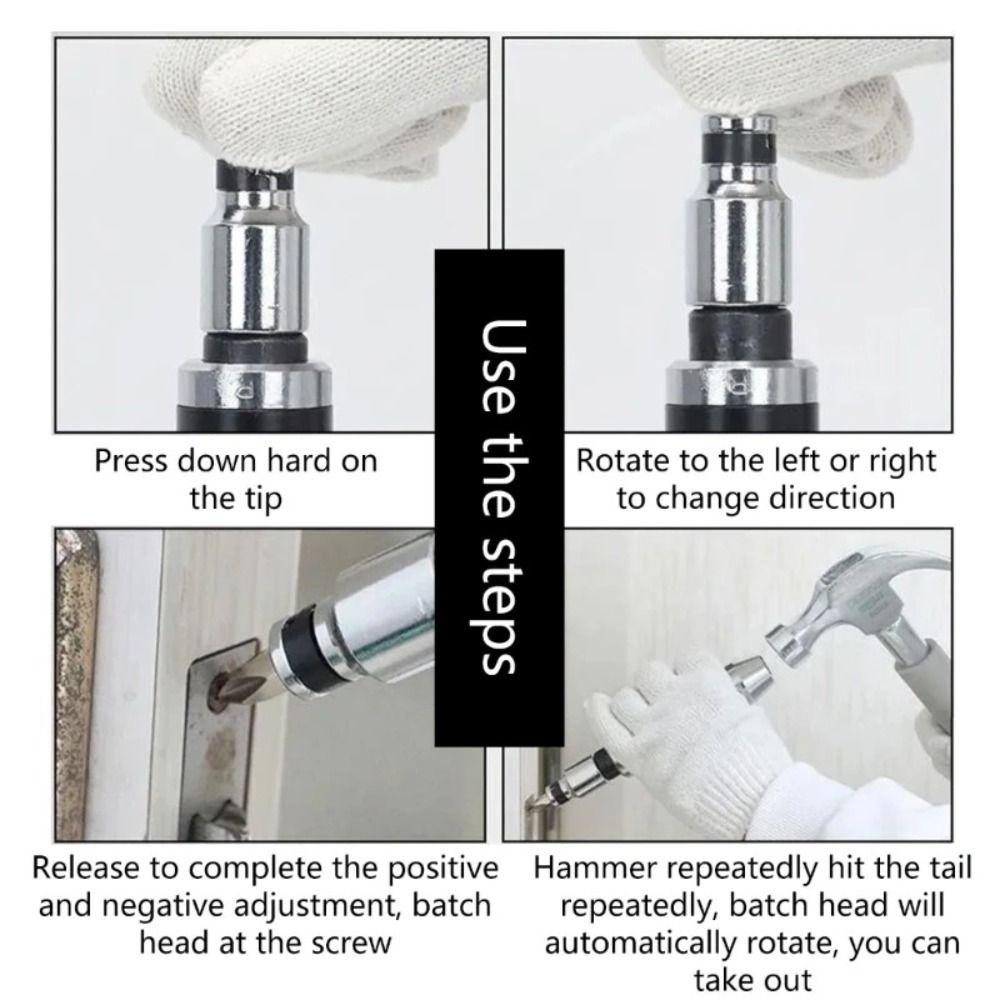 Use the steps

Press down hard on the tip

Rotate to the left or right to change direction

Release to complete the positive and negative adjustment, batch head at the screw

Hammer repeatedly hit the tail repeatedly, batch head will automatically rotate, you can take out