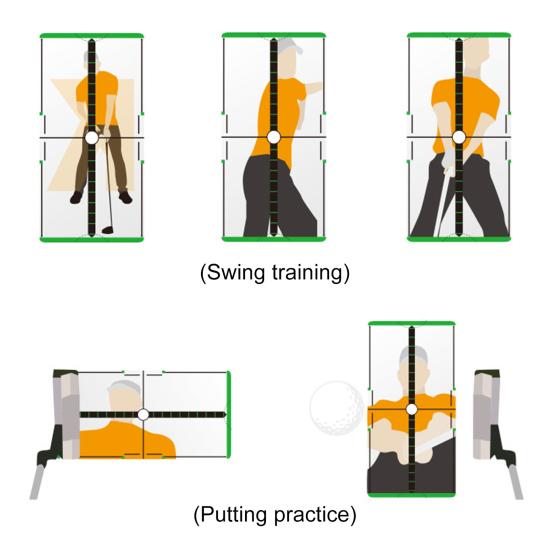 (Swing training)

(Putting practice)