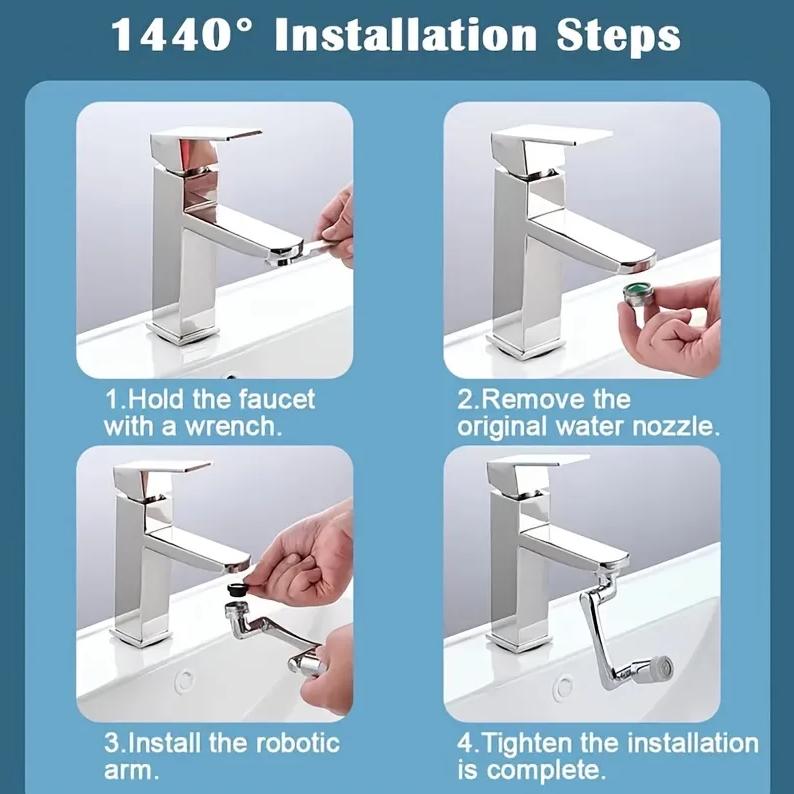 1440° Installation Steps

1.Hold the faucet with a wrench.

2.Remove the original water nozzle.

3.Install the robotic arm.

4.Tighten the installation is complete.