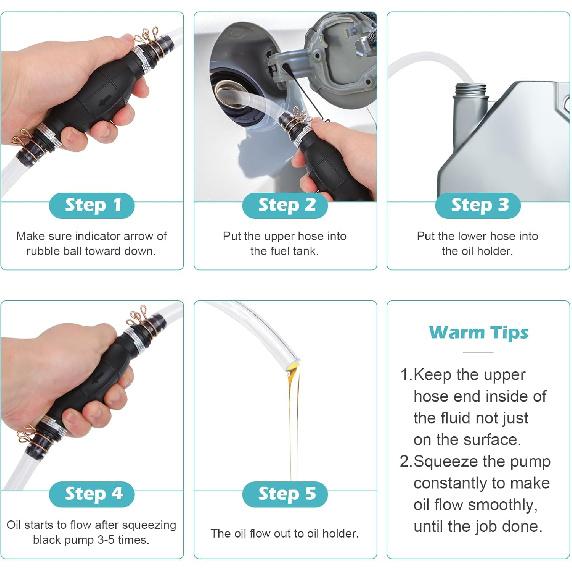 Step 1

Make sure indicator arrow of rubble ball toward down.

Step 2

Put the upper hose into the fuel tank.

Step 3

Put the lower hose into the oil holder.

Step 4

Oil starts to flow after squeezing black pump 3-5 times.

Step 5

The oil flow out to oil holder.

Warm Tips

1.Keep the upper hose end inside of the fluid not just on the surface.

2.Squeeze the pump constantly to make oil flow smoothly, until the job done.