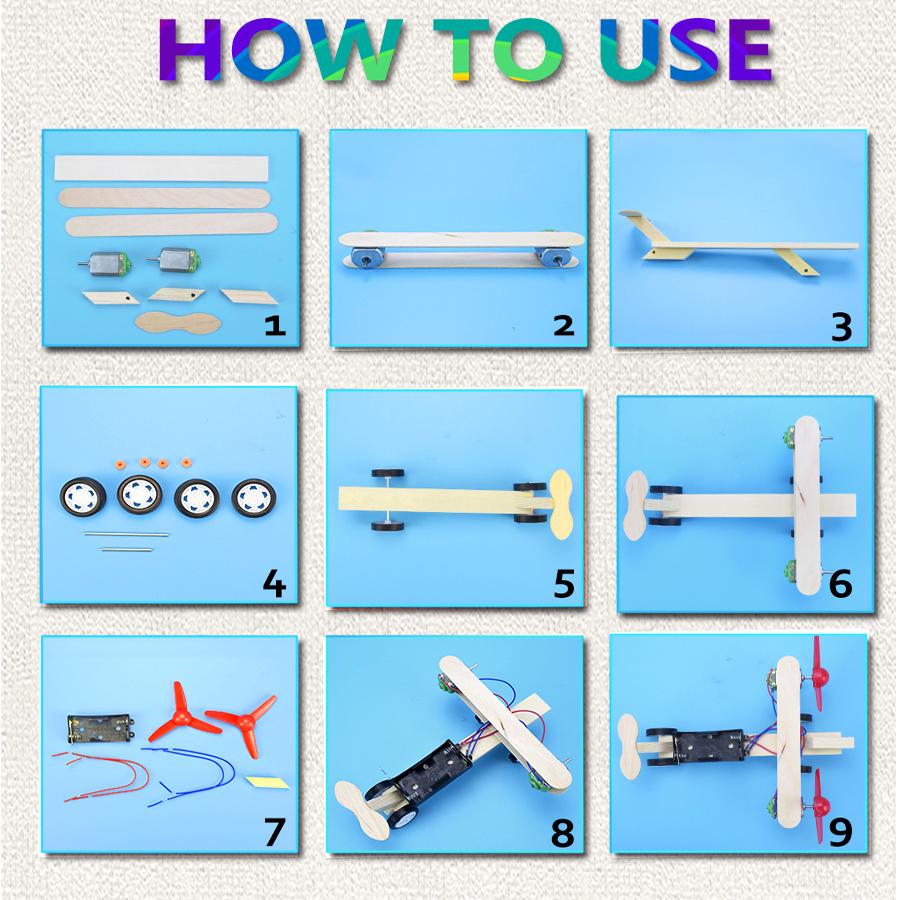 HOW TO USE

1

2

3

4

5

6

7

8

9