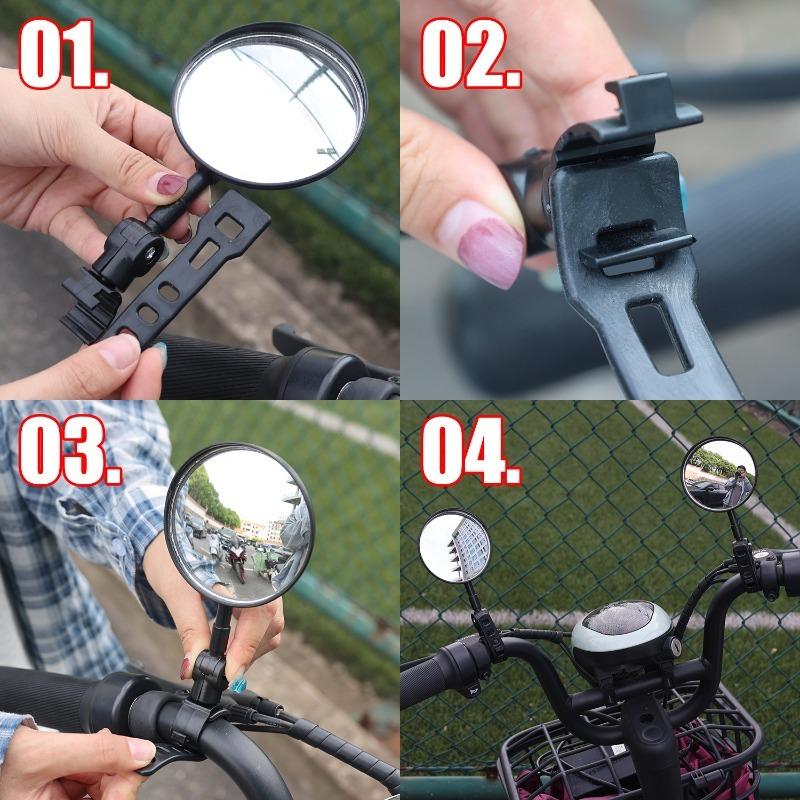 01.

02.

03.

04.