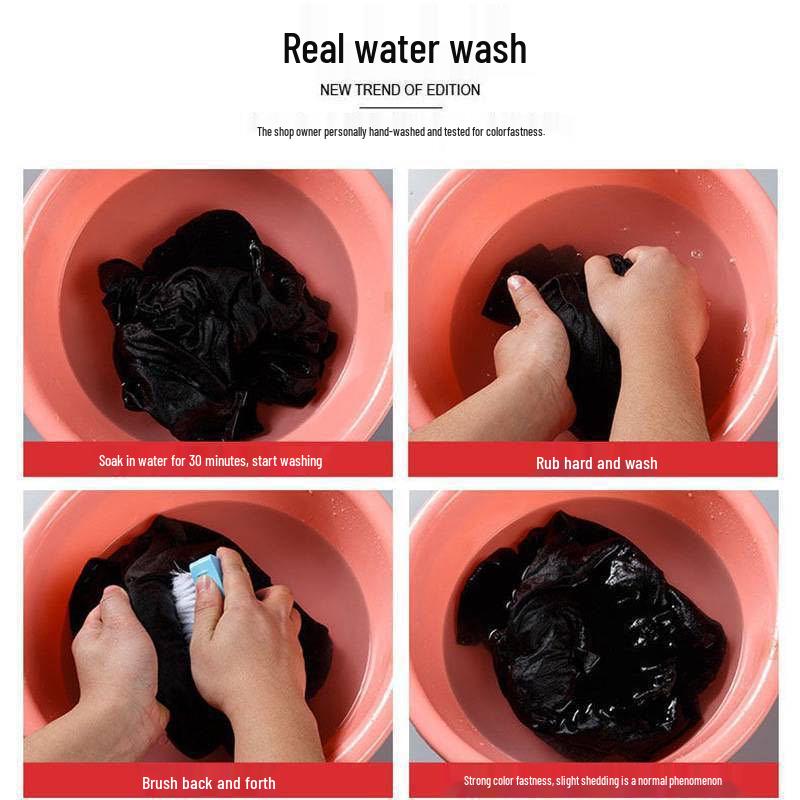 Real water wash

NEW TREND OF EDITION

The shop owner personally hand-washed and tested for colorfastness.

Soak in water for 30 minutes, start washing

Rub hard and wash

Brush back and forth

Strong color fastness, slight shedding is a normal phenomenon