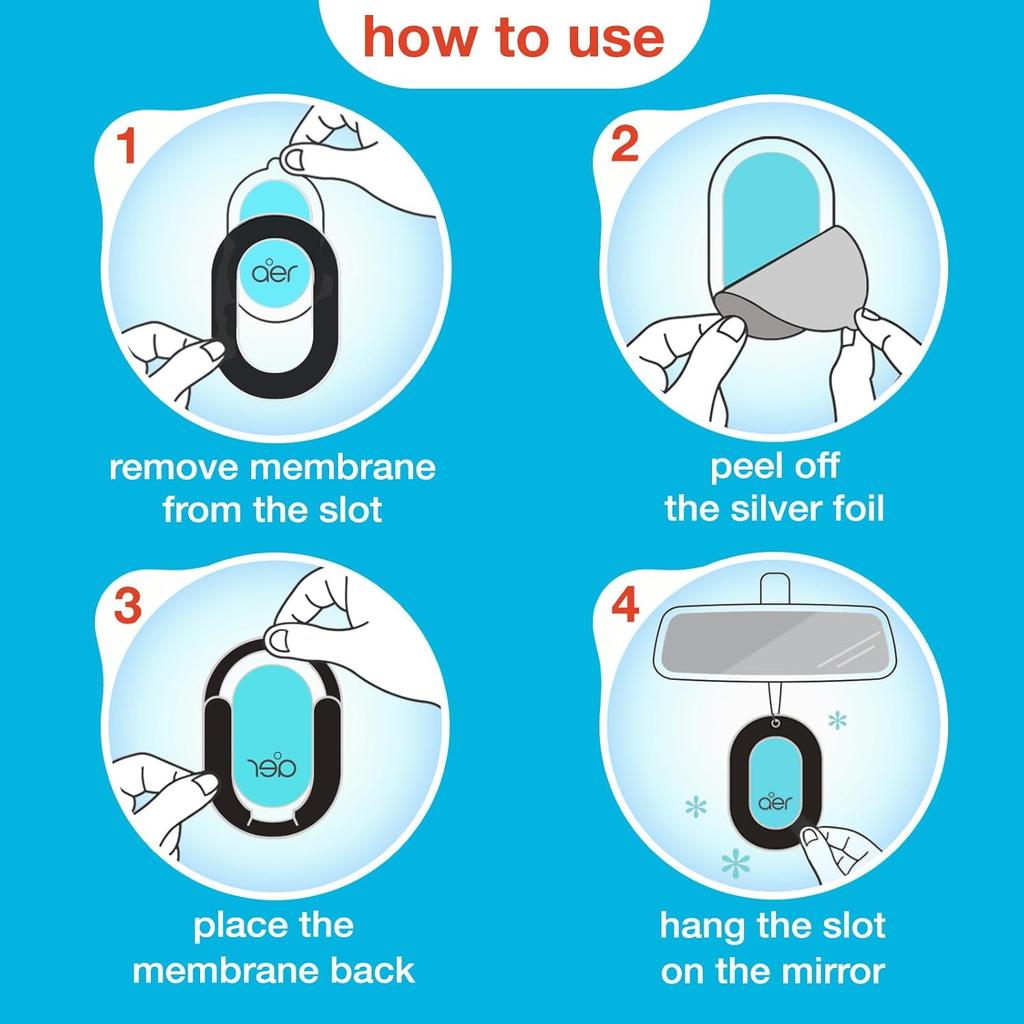 how to use

1
aer
remove membrane from the slot

2
peel off the silver foil

3
aer
place the membrane back

4
aer
hang the slot on the mirror