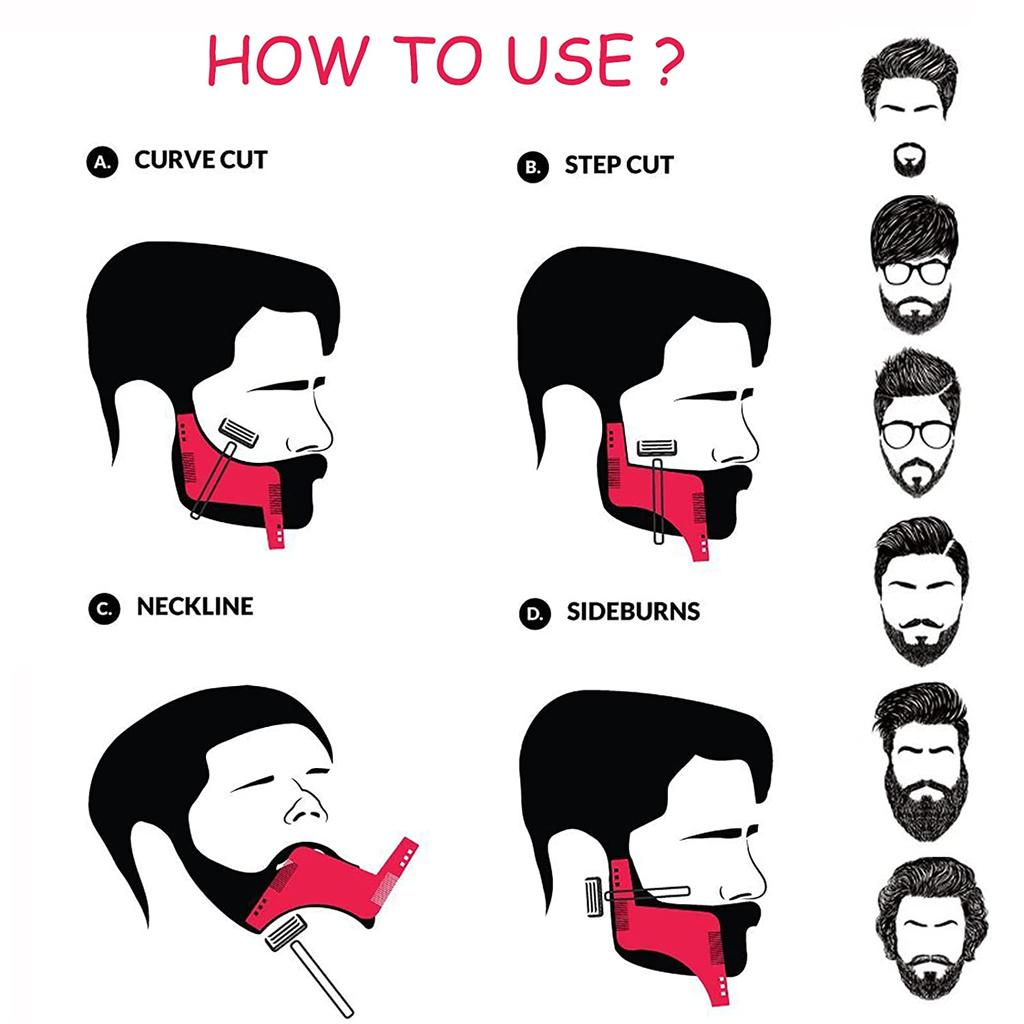 HOW TO USE ?

A. CURVE CUT

B. STEP CUT

C. NECKLINE

D. SIDEBURNS