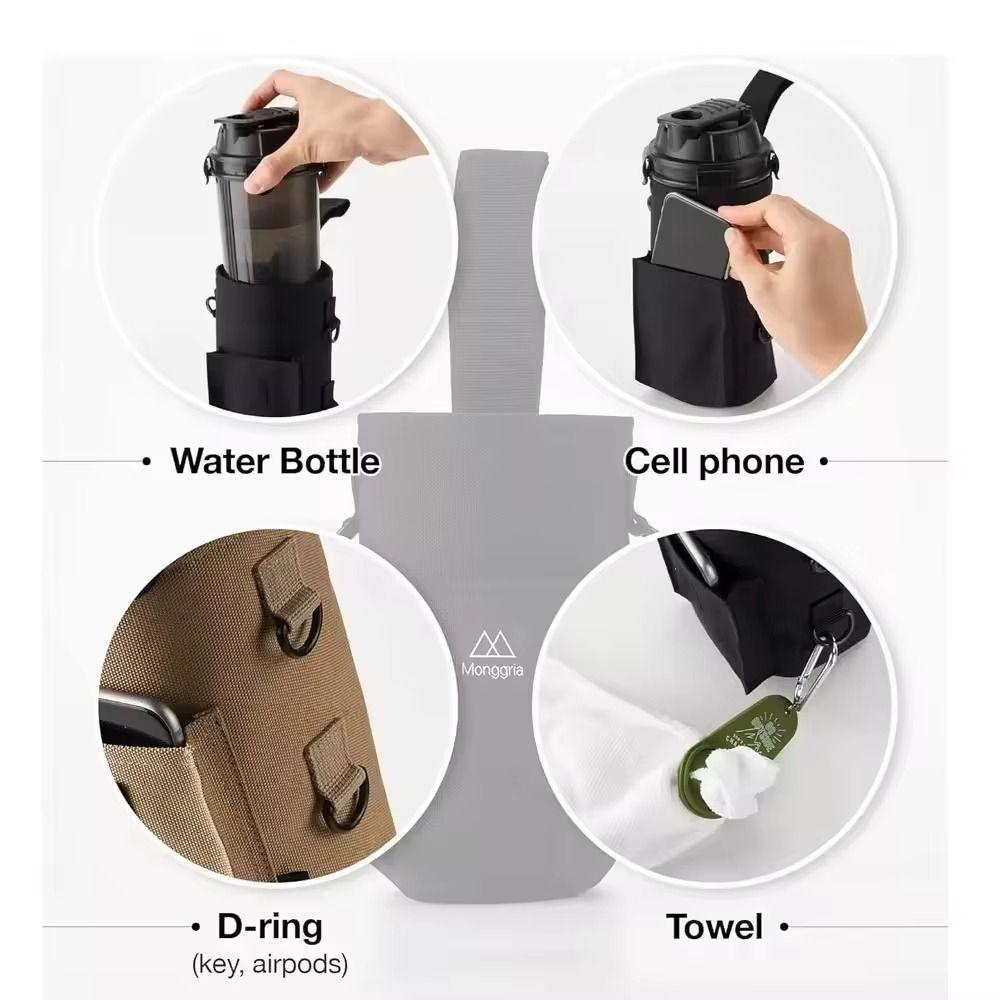 • Water Bottle

Cell phone •

Monggria

• D-ring
(key, airpods)

Towel •