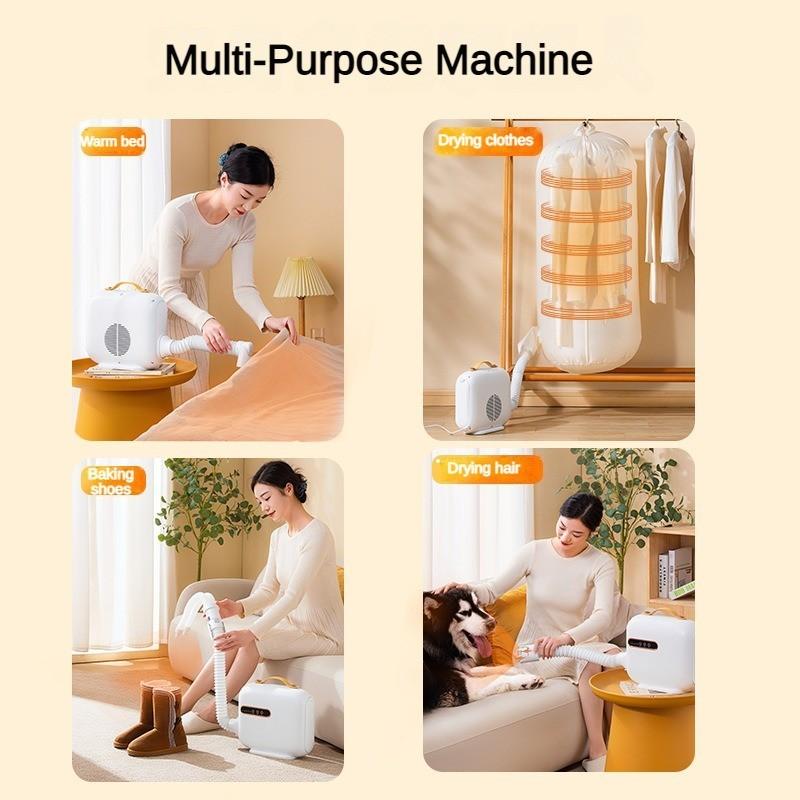 Multi-Purpose Machine

Warm bed

Drying clothes

Baking shoes

Drying hair