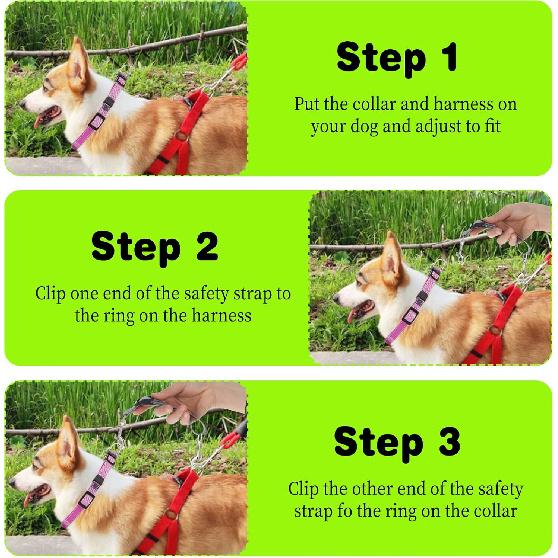 Step 1

Put the collar and harness on your dog and adjust to fit

Step 2

Clip one end of the safety strap to the ring on the harness

Step 3

Clip the other end of the safety strap fo the ring on the collar