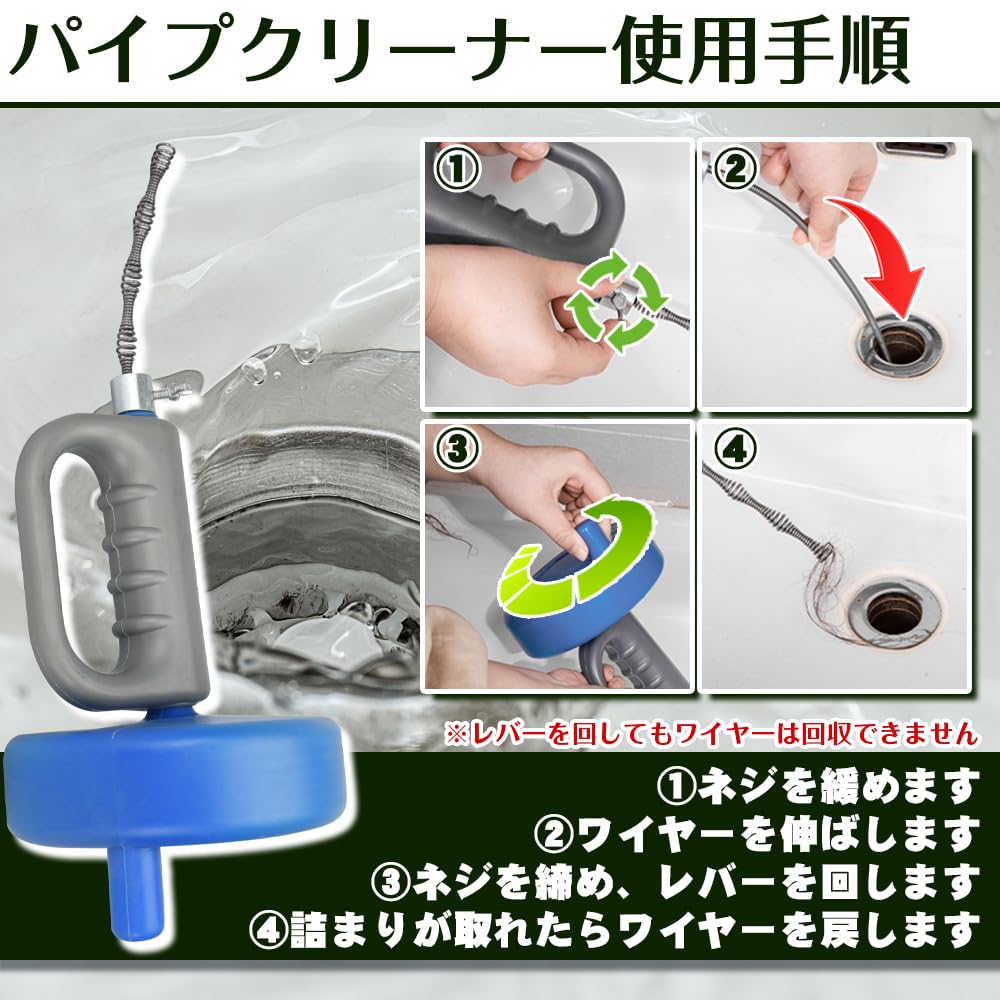 パイプクリーナー使用手順

①

②

③

④

※レバーを回してもワイヤーは回収できません

①ネジを緩めます
②ワイヤーを伸ばします
③ネジを締め、レバーを回します
④詰まりが取れたらワイヤーを戻します