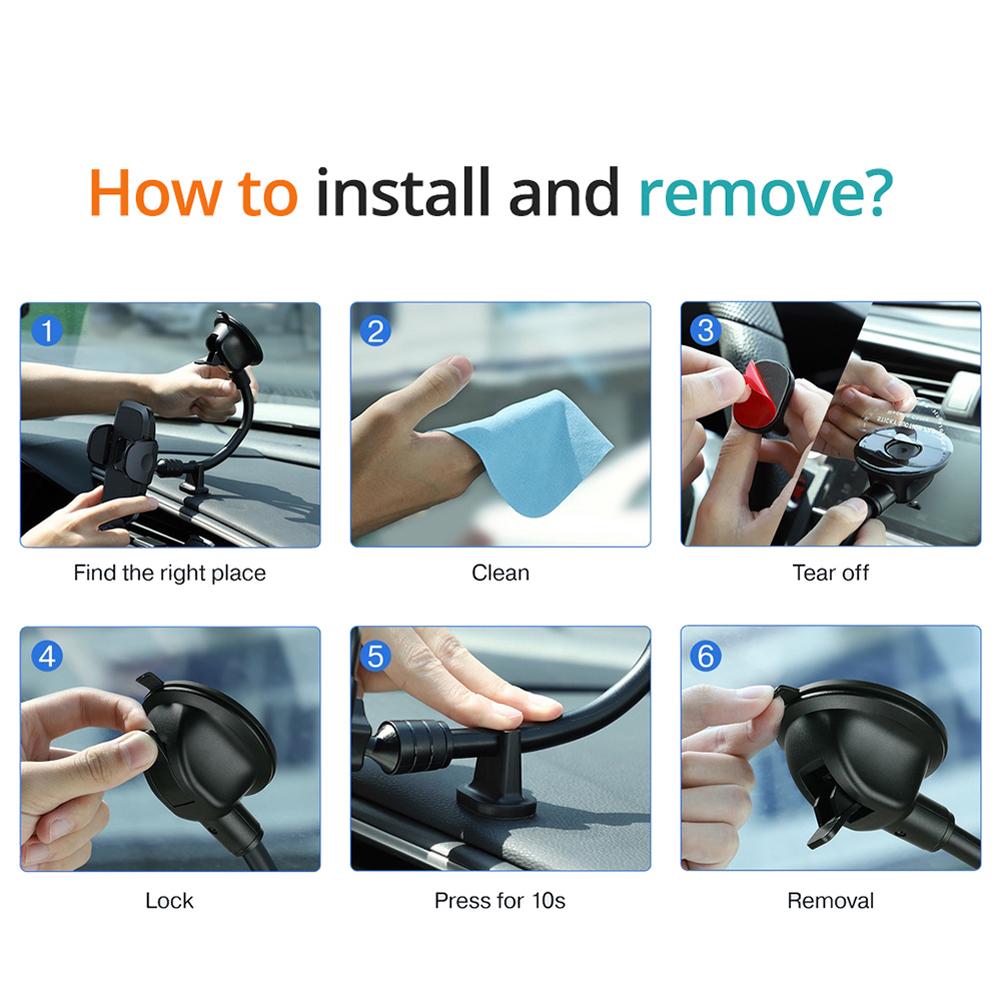 How to install and remove?

1
Find the right place

2
Clean

3
Tear off

4
Lock

5
Press for 10s

6
Removal