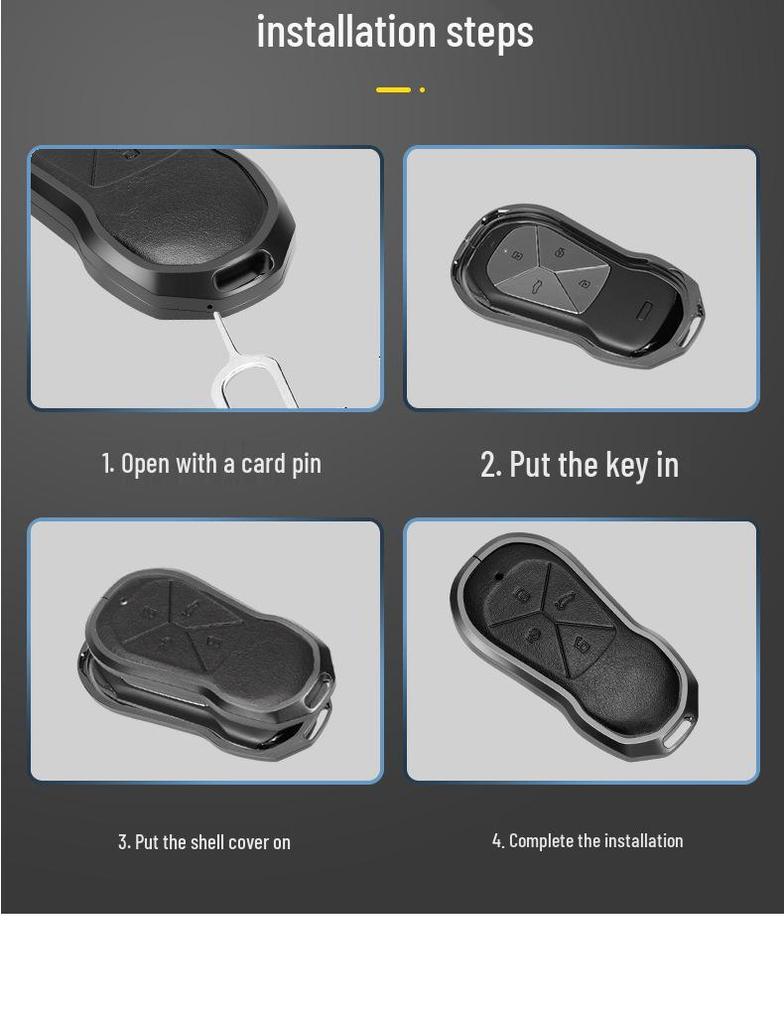 installation steps

1. Open with a card pin

2. Put the key in

3. Put the shell cover on

4. Complete the installation