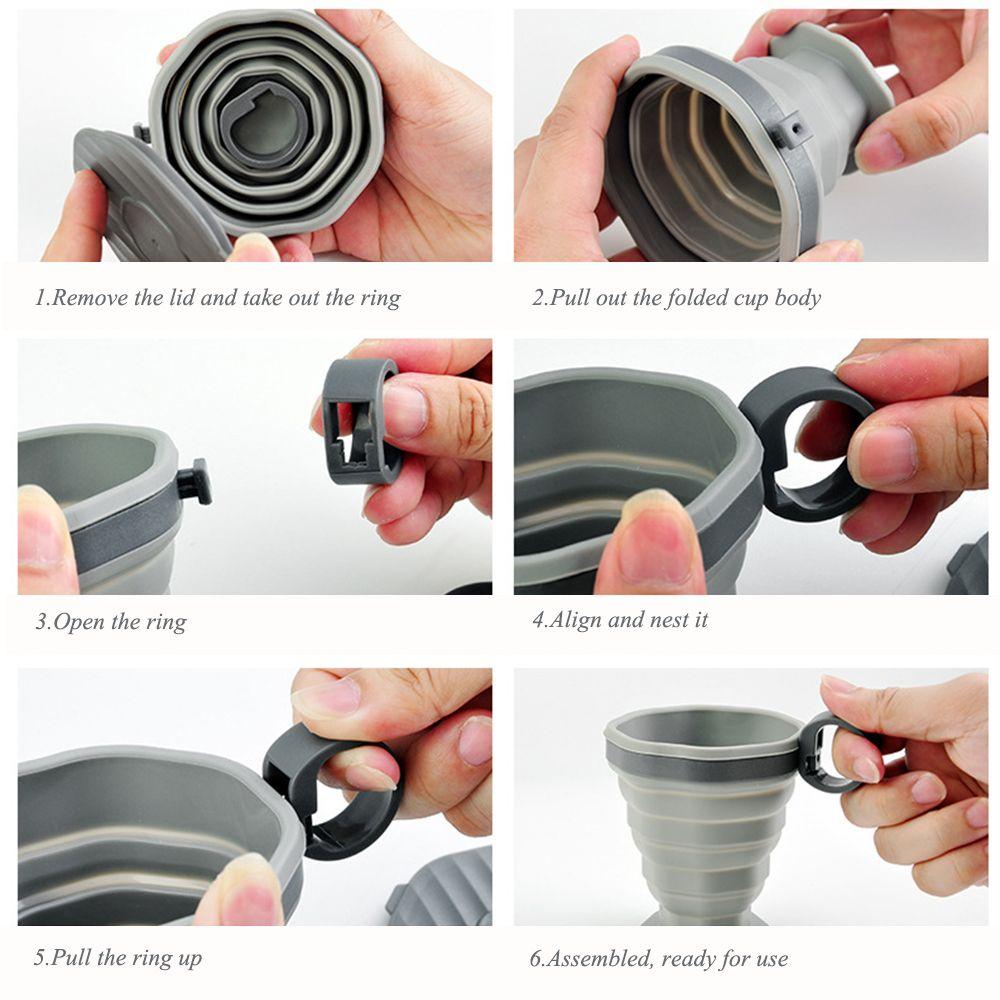 1.Remove the lid and take out the ring

2.Pull out the folded cup body

3.Open the ring

4.Align and nest it

5.Pull the ring up

6.Assembled, ready for use