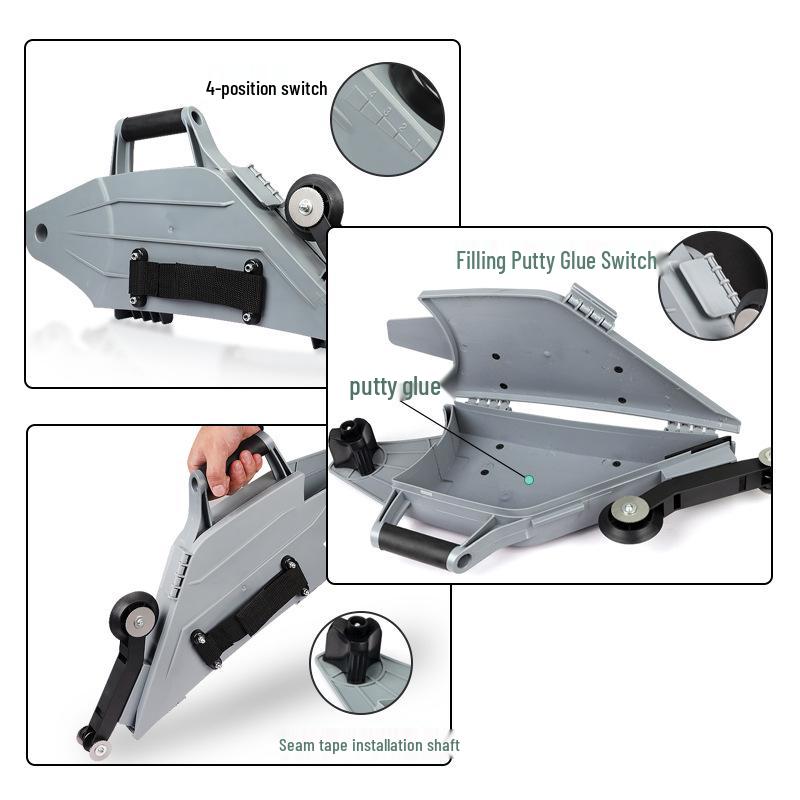 4-position switch

4 3 2 1

Filling Putty Glue Switch

putty glue

Seam tape installation shaft