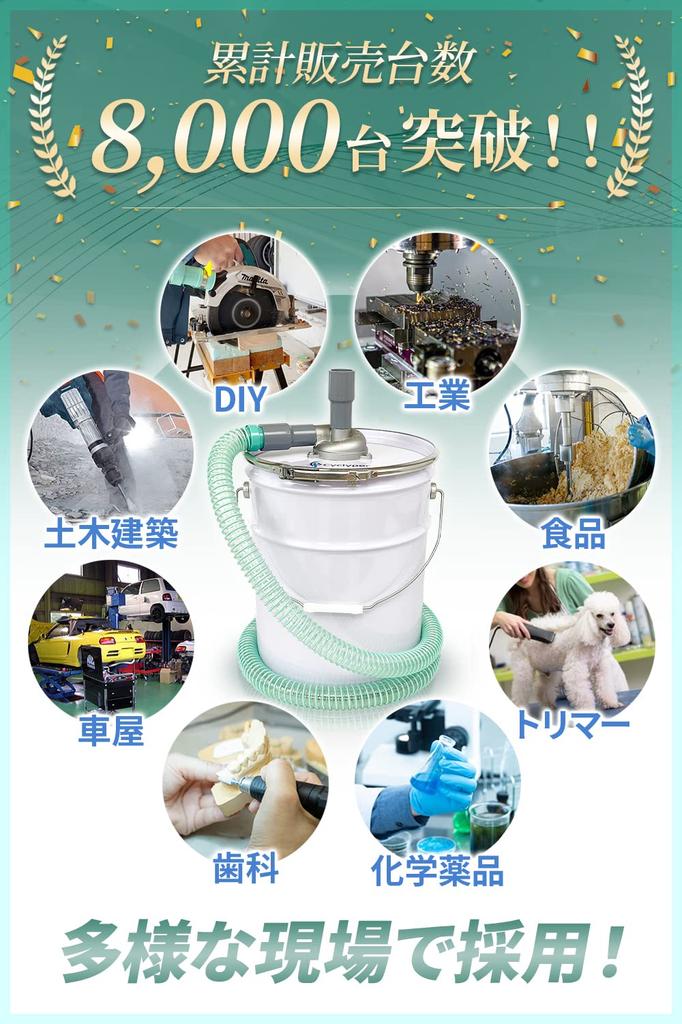 累計販売台数
8,000台突破！！

DIY
工業
土木建築
食品
車屋
トリマー
歯科
化学薬品

多様な現場で採用！