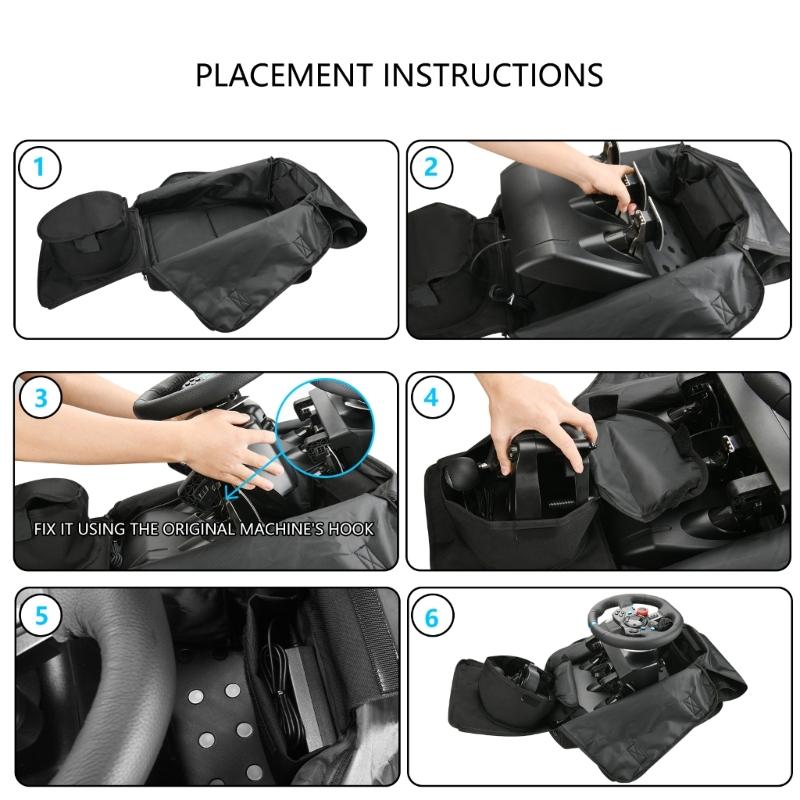 PLACEMENT INSTRUCTIONS

1

2

3

FIX IT USING THE ORIGINAL MACHINE'S HOOK

4

5

6