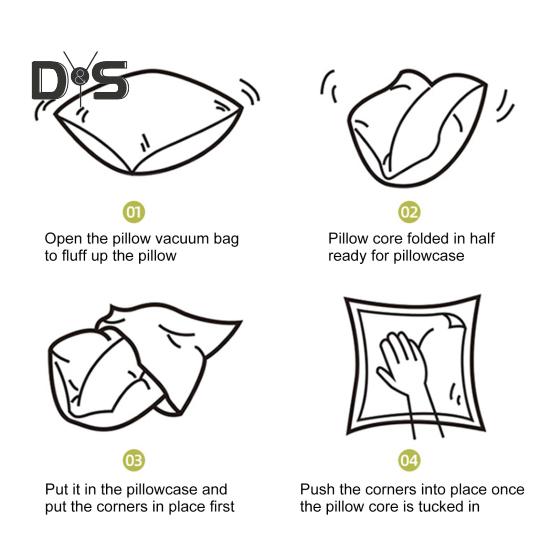 D&S

01

Open the pillow vacuum bag to fluff up the pillow

02

Pillow core folded in half ready for pillowcase

03

Put it in the pillowcase and put the corners in place first

04

Push the corners into place once the pillow core is tucked in