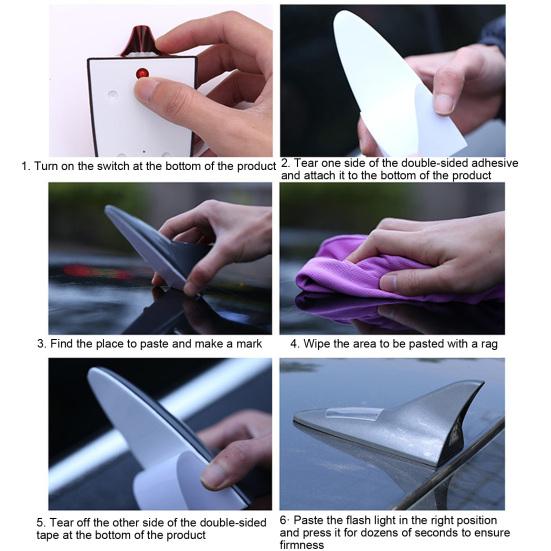 1. Turn on the switch at the bottom of the product

2. Tear one side of the double-sided adhesive and attach it to the bottom of the product

3. Find the place to paste and make a mark

4. Wipe the area to be pasted with a rag

5. Tear off the other side of the double-sided tape at the bottom of the product

6· Paste the flash light in the right position and press it for dozens of seconds to ensure firmness