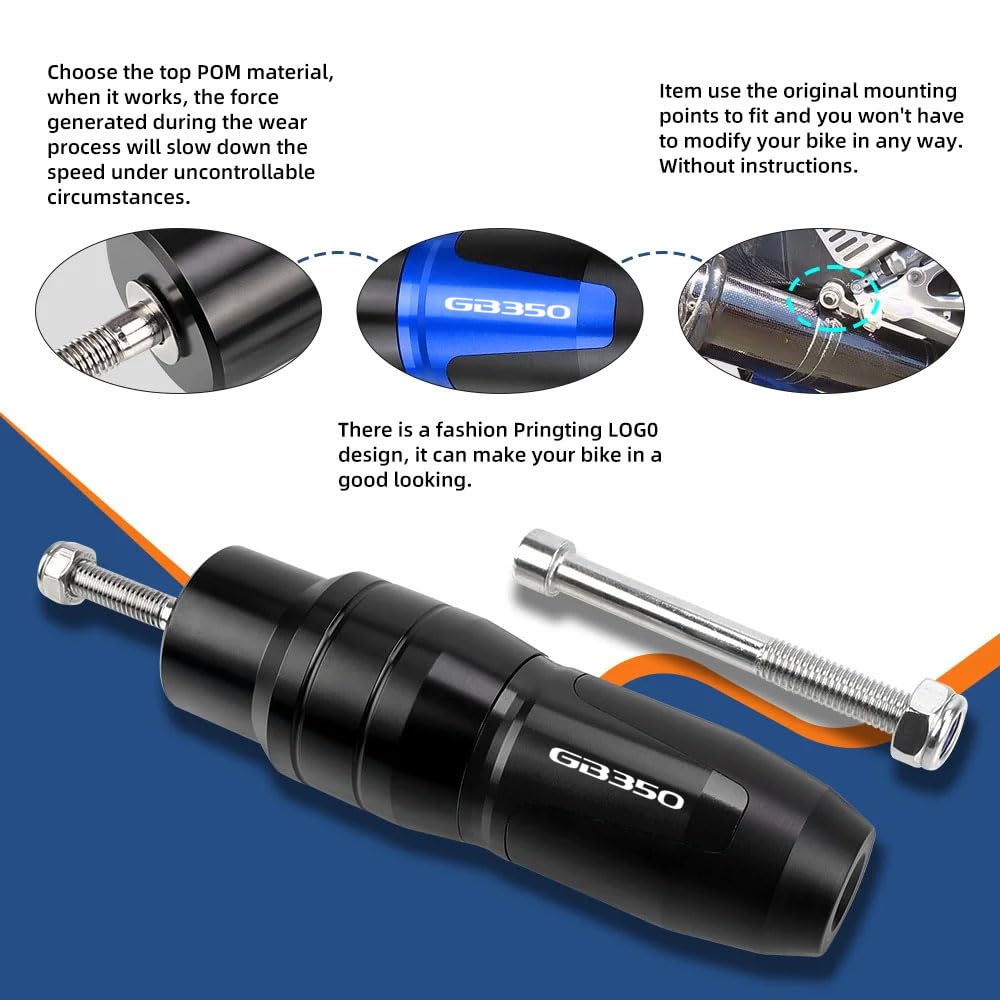 Choose the top POM material, when it works, the force generated during the wear process will slow down the speed under uncontrollable circumstances.

Item use the original mounting points to fit and you won't have to modify your bike in any way. Without instructions.

GB350

There is a fashion Pringting LOG0 design, it can make your bike in a good looking.

GB350