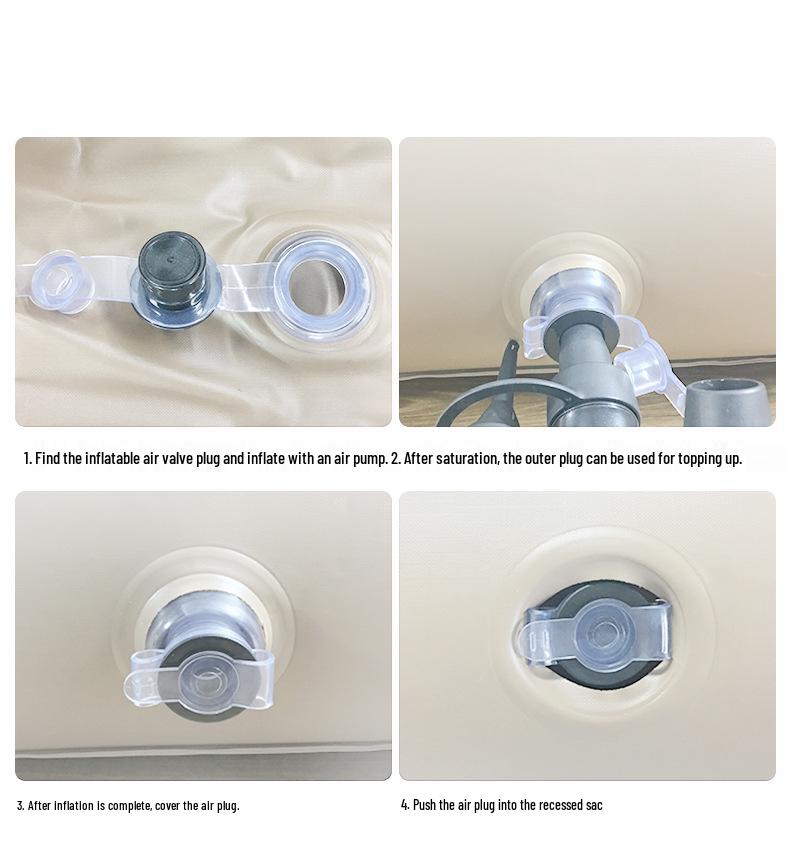 1. Find the inflatable air valve plug and inflate with an air pump. 2. After saturation, the outer plug can be used for topping up.

3. After inflation is complete, cover the air plug.

4. Push the air plug into the recessed sac