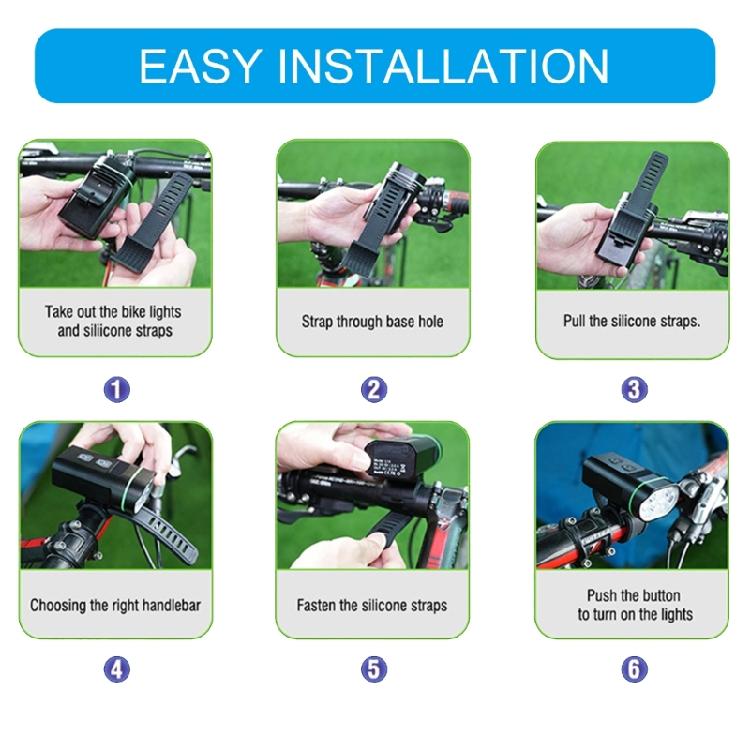 EASY INSTALLATION

Take out the bike lights and silicone straps

1

Strap through base hole

2

Pull the silicone straps.

3

Choosing the right handlebar

4

Fasten the silicone straps

5

Push the button to turn on the lights

6