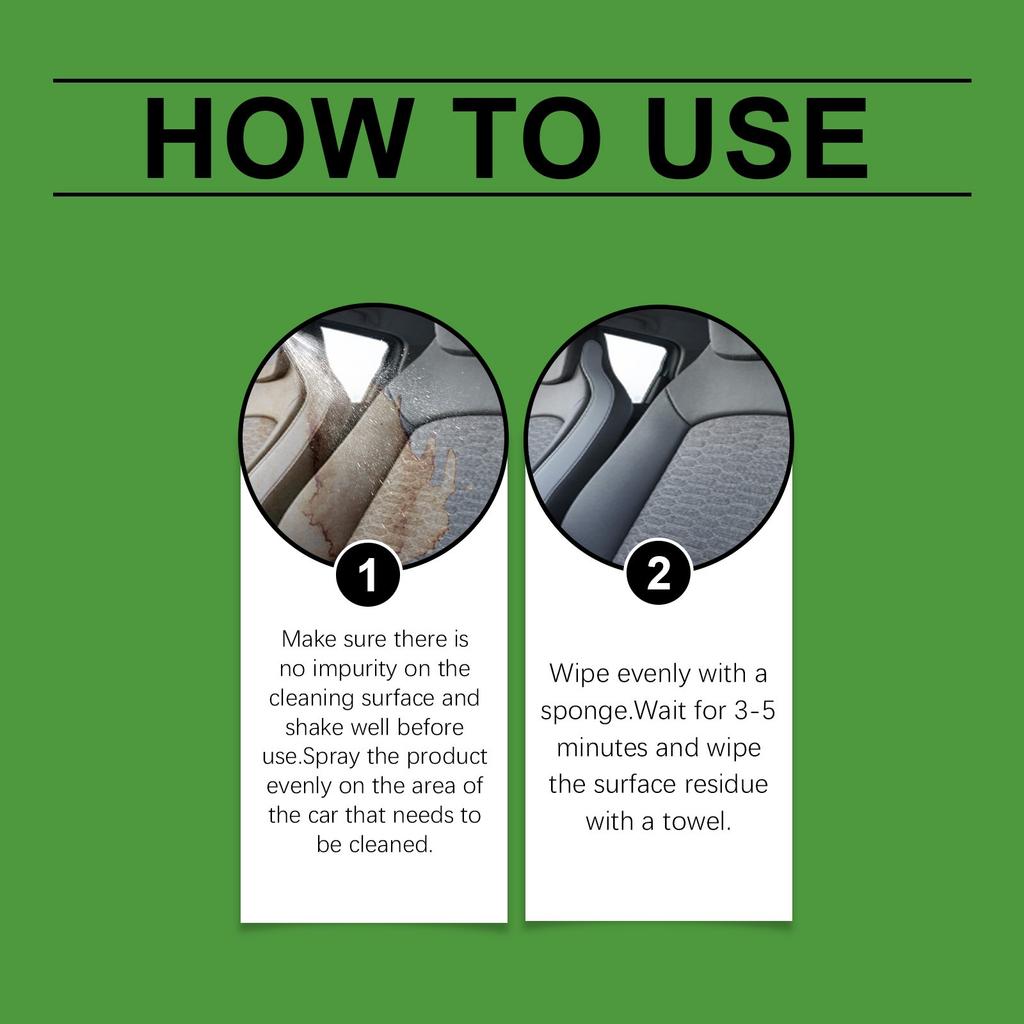 HOW TO USE

1

Make sure there is no impurity on the cleaning surface and shake well before use.Spray the product evenly on the area of the car that needs to be cleaned.

2

Wipe evenly with a sponge.Wait for 3-5 minutes and wipe the surface residue with a towel.