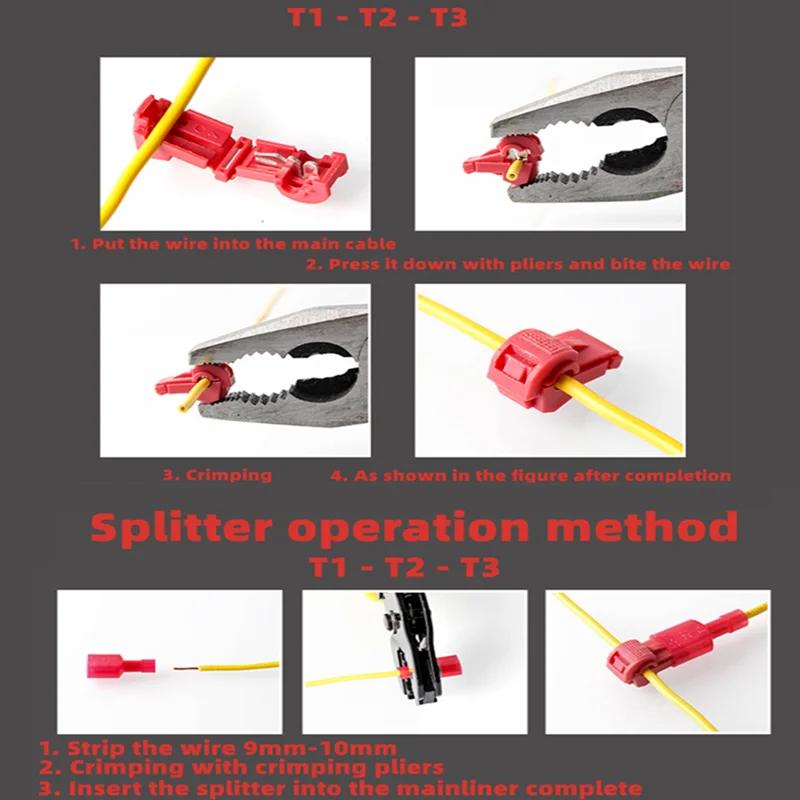 T1 - T2 - T3

1. Put the wire into the main cable

2. Press it down with pliers and bite the wire

3. Crimping

4. As shown in the figure after completion

Splitter operation method

T1 - T2 - T3

1. Strip the wire 9mm-10mm
2. Crimping with crimping pliers
3. Insert the splitter into the mainliner complete