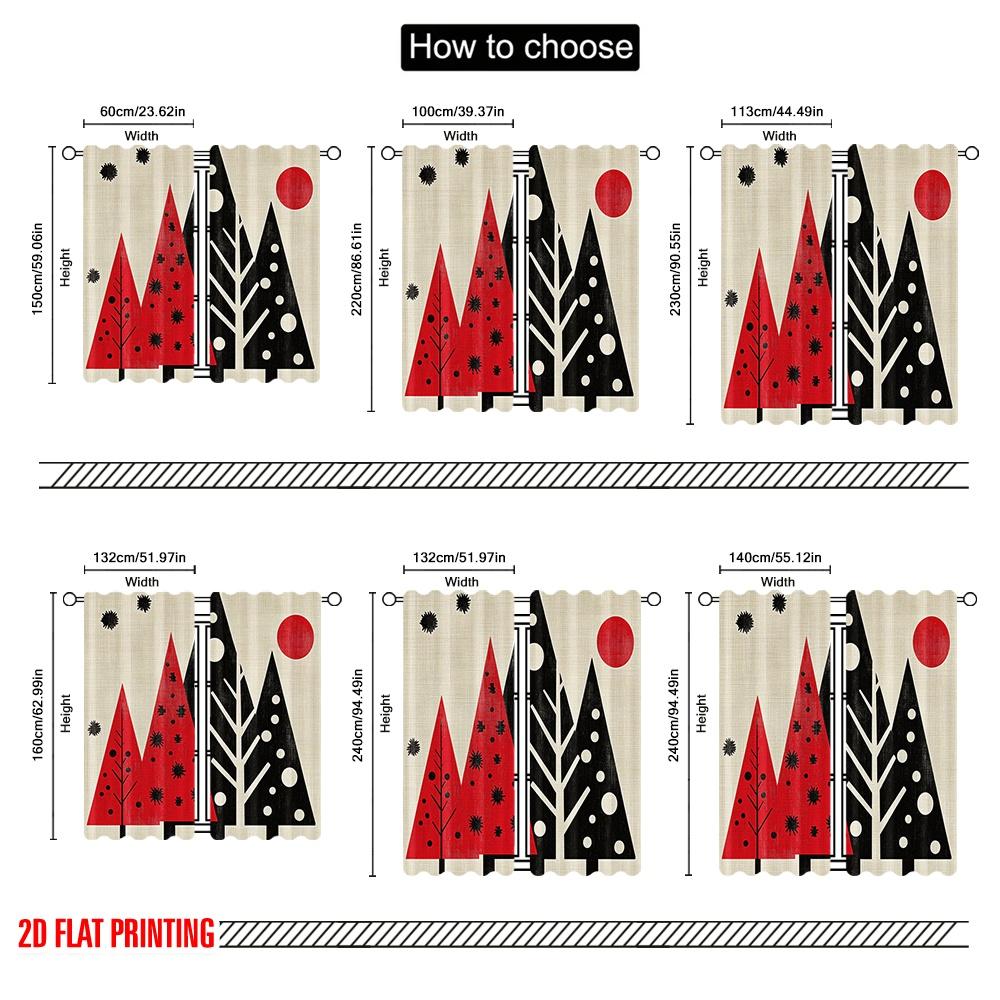 How to choose

60cm/23.62in
Width
150cm/59.06in
Height

100cm/39.37in
Width
220cm/86.61in
Height

113cm/44.49in
Width
230cm/90.55in
Height

132cm/51.97in
Width
160cm/62.99in
Height

132cm/51.97in
Width
240cm/94.49in
Height

140cm/55.12in
Width
240cm/94.49in
Height

2D FLAT PRINTING