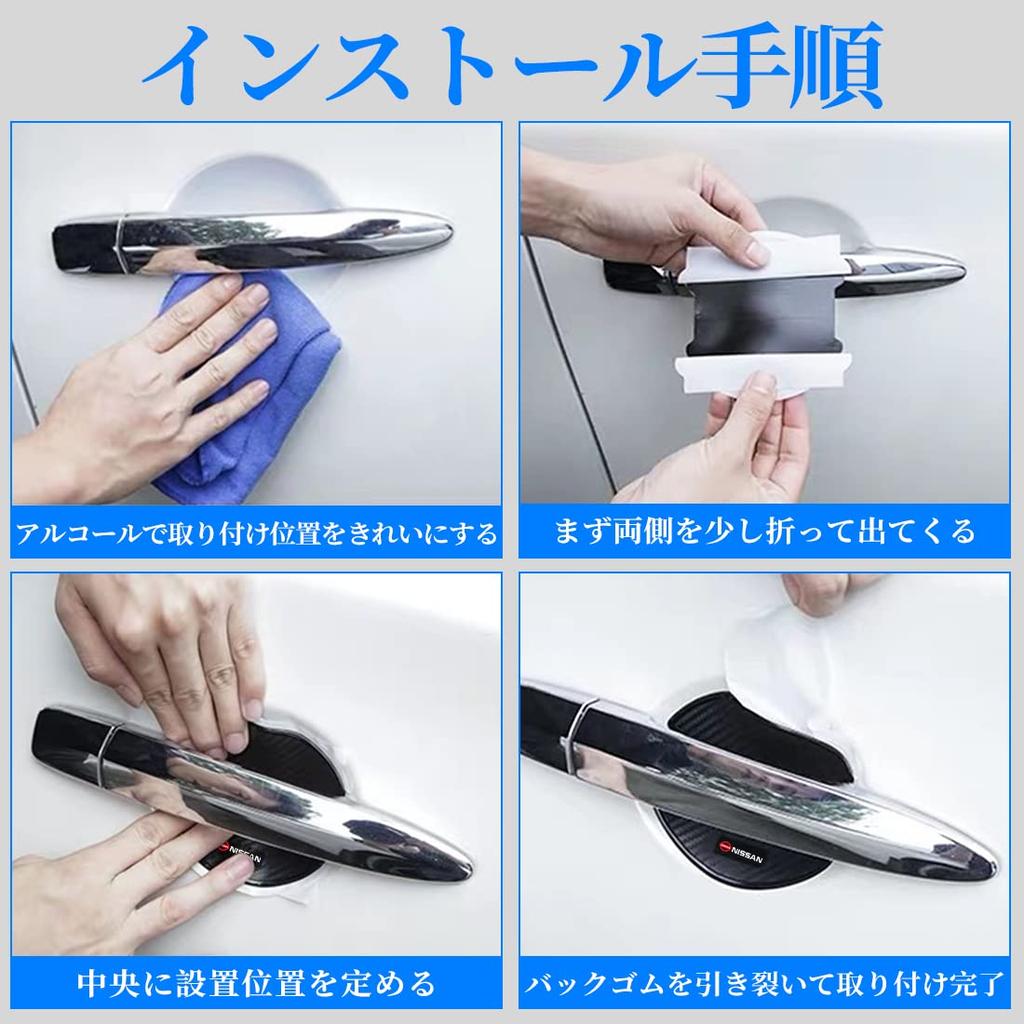 インストール手順

アルコールで取り付け位置をきれいにする

まず両側を少し折って出てくる

NISSAN

中央に設置位置を定める

NISSAN

バックゴムを引き裂いて取り付け完了