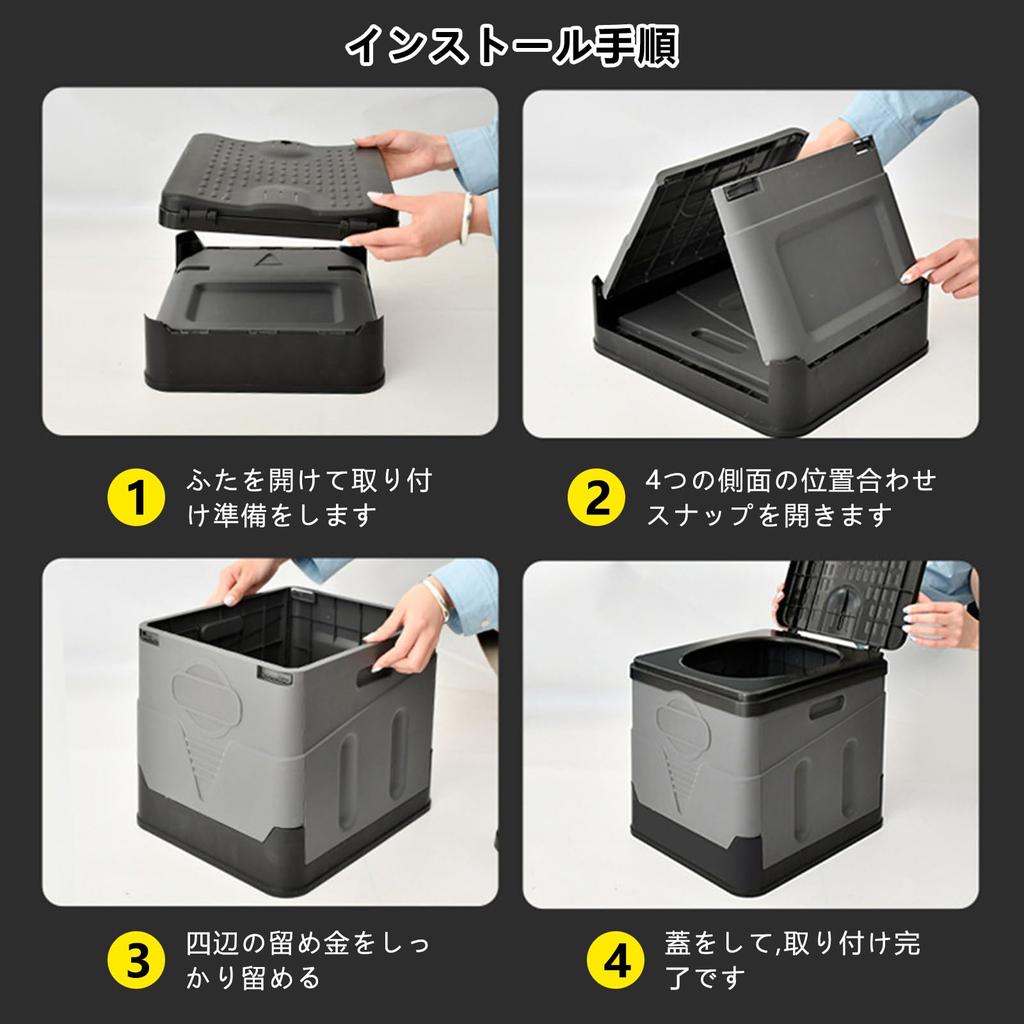 インストール手順

1
ふたを開けて取り付け準備をします

2
4つの側面の位置合わせスナップを開きます

3
四辺の留め金をしっかり留める

4
蓋をして,取り付け完了です