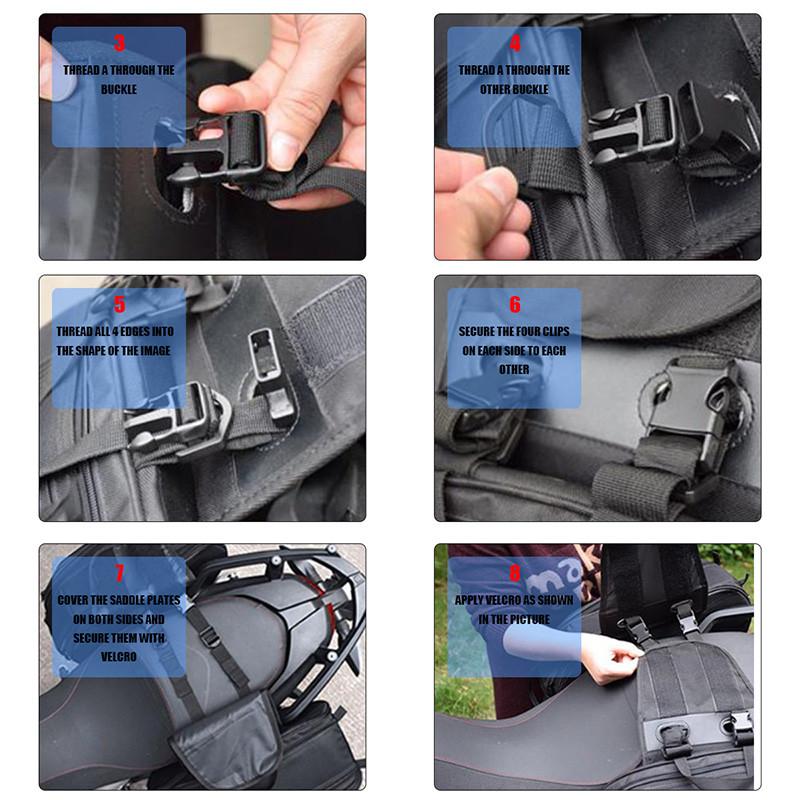 3
THREAD A THROUGH THE BUCKLE

4
THREAD A THROUGH THE OTHER BUCKLE

5
THREAD ALL 4 EDGES INTO THE SHAPE OF THE IMAGE

6
SECURE THE FOUR CLIPS ON EACH SIDE TO EACH OTHER

7
COVER THE SADDLE PLATES ON BOTH SIDES AND SECURE THEM WITH VELCRO

8
APPLY VELCRO AS SHOWN IN THE PICTURE