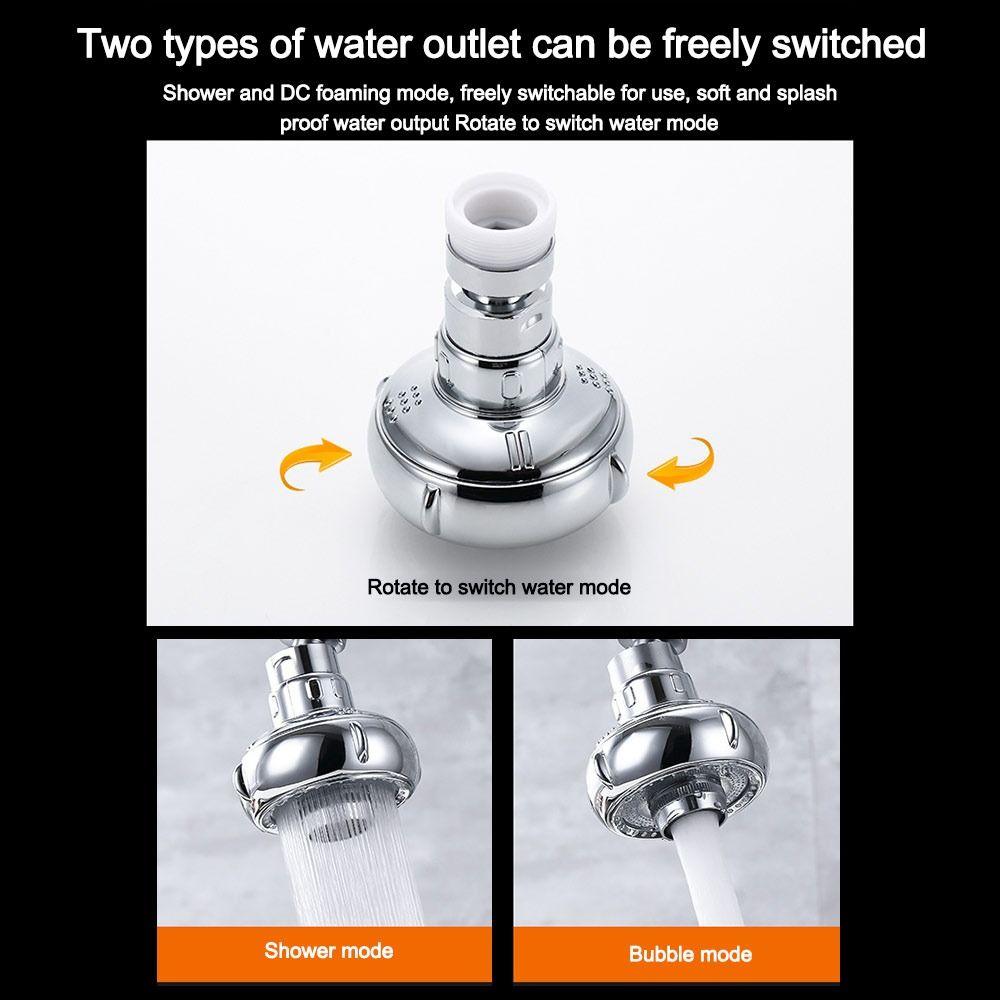 Two types of water outlet can be freely switched

Shower and DC foaming mode, freely switchable for use, soft and splash proof water output Rotate to switch water mode

Rotate to switch water mode

Shower mode

Bubble mode