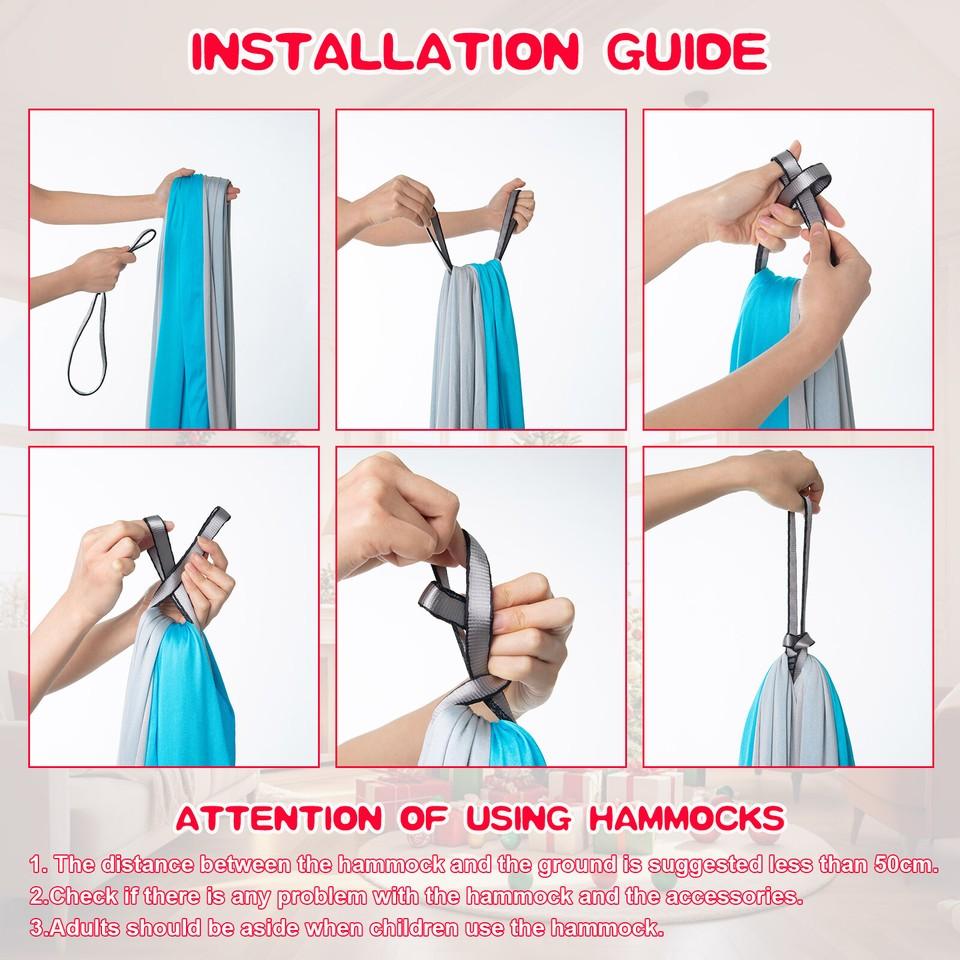 INSTALLATION GUIDE

ATTENTION OF USING HAMMOCKS

1. The distance between the hammock and the ground is suggested less than 50cm.
2.Check if there is any problem with the hammock and the accessories.
3.Adults should be aside when children use the hammock.