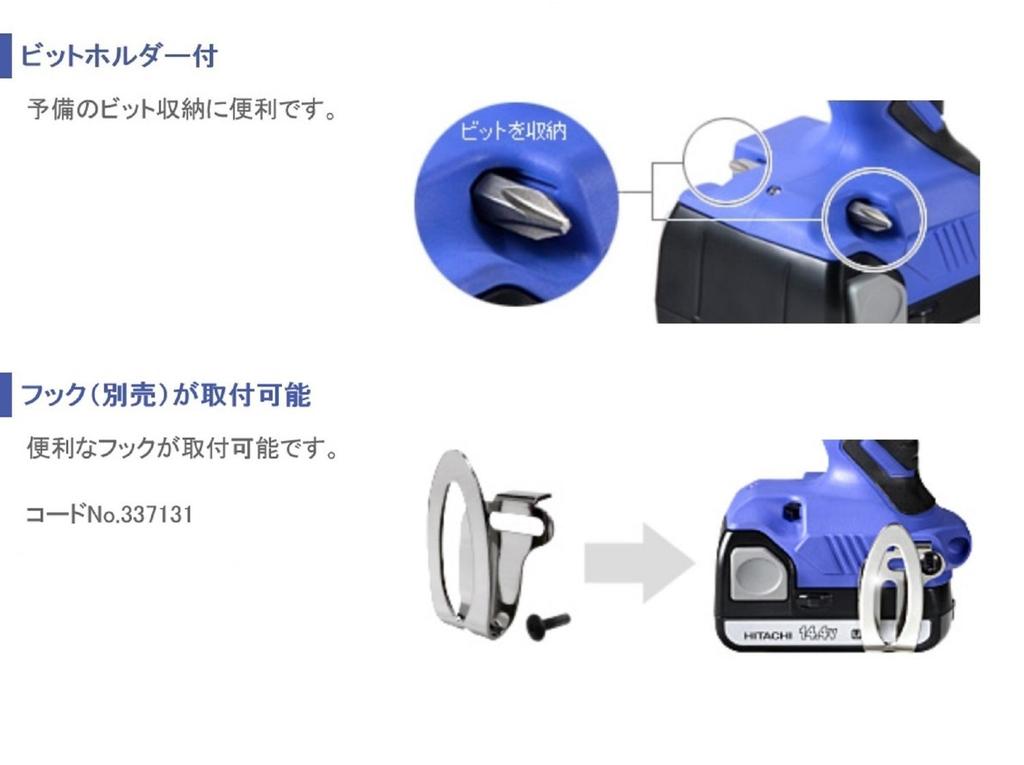 ビットホルダー付

予備のビット収納に便利です。

ビットを収納

フック(別売)が取付可能

便利なフックが取付可能です。

コードNo.337131

HITACHI 14.4V