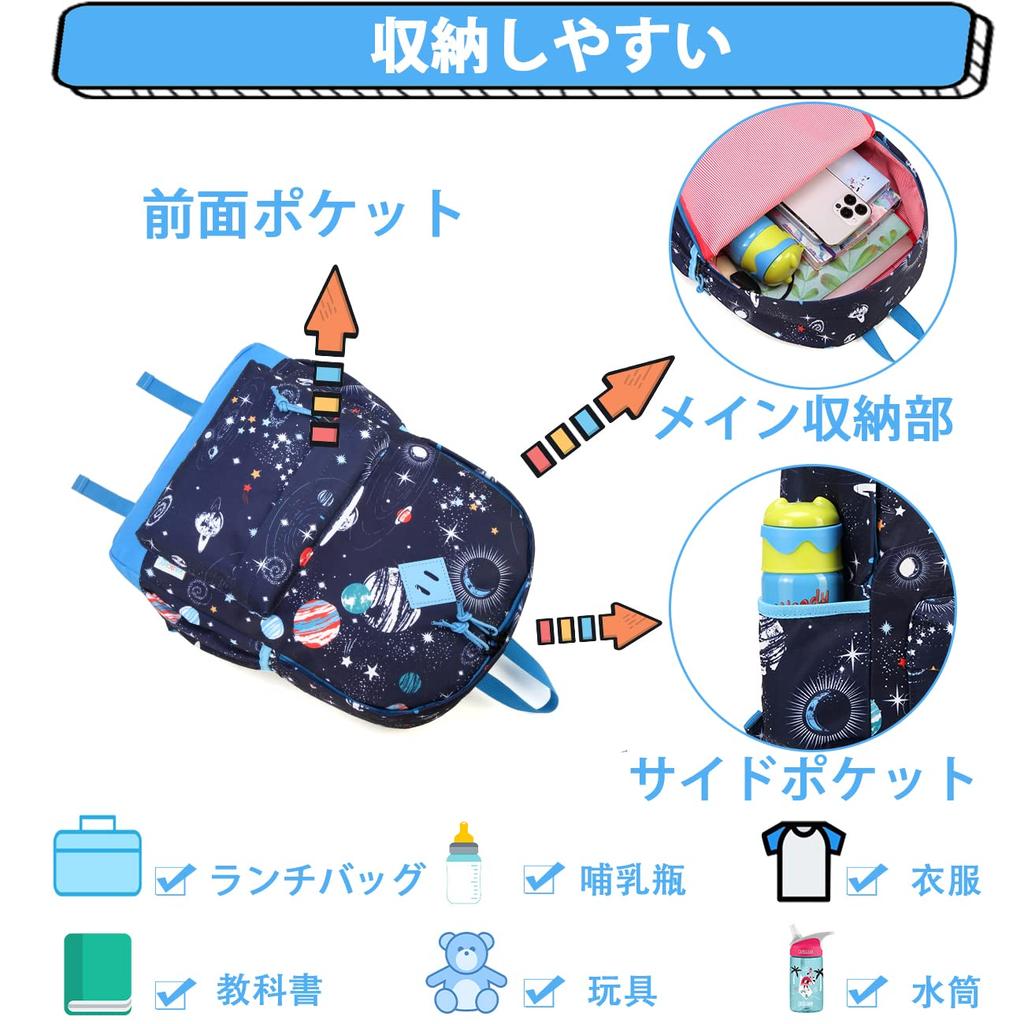 収納しやすい

前面ポケット

メイン収納部

サイドポケット

ランチバッグ

哺乳瓶

衣服

教科書

玩具

水筒