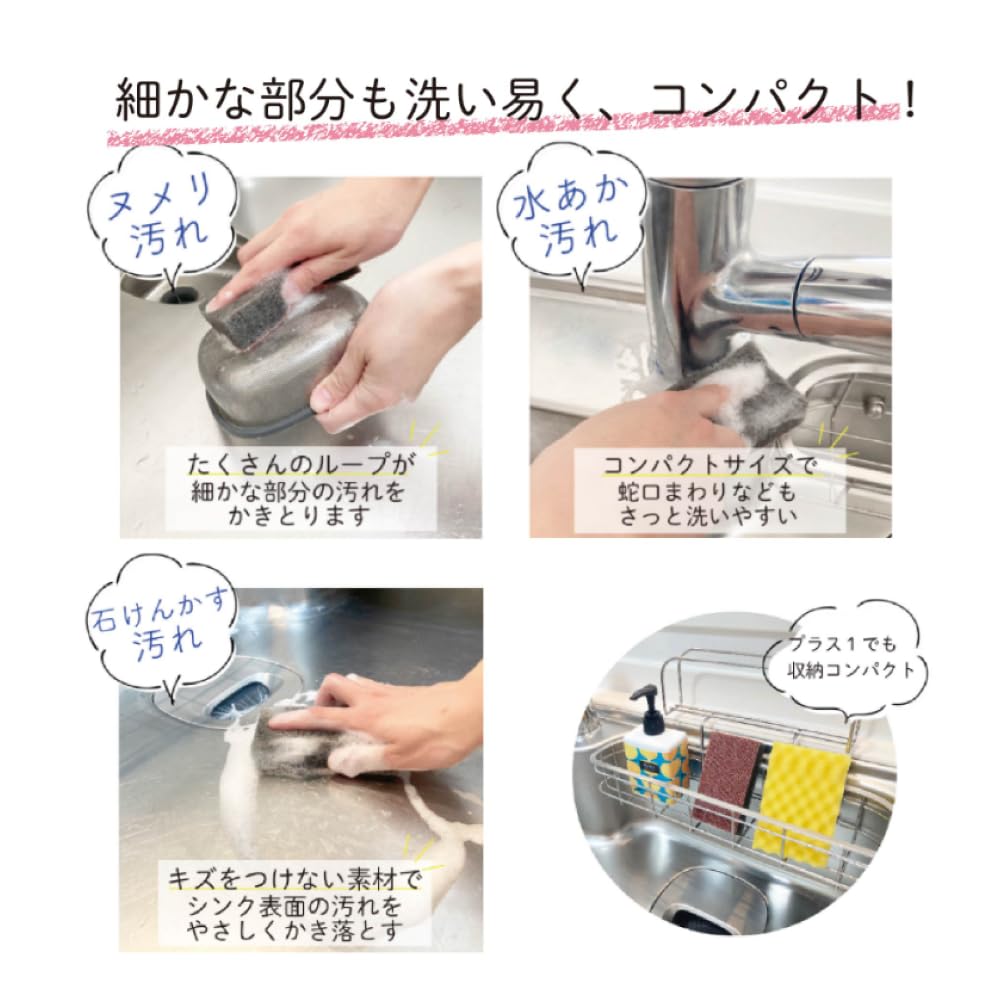 細かな部分も洗い易く、コンパクト！

ヌメリ汚れ

たくさんのループが細かな部分の汚れをかきとります

水あか汚れ

コンパクトサイズで蛇口まわりなどもさっと洗いやすい

石けんかす汚れ

キズをつけない素材でシンク表面の汚れをやさしくかき落とす

プラス１でも収納コンパクト