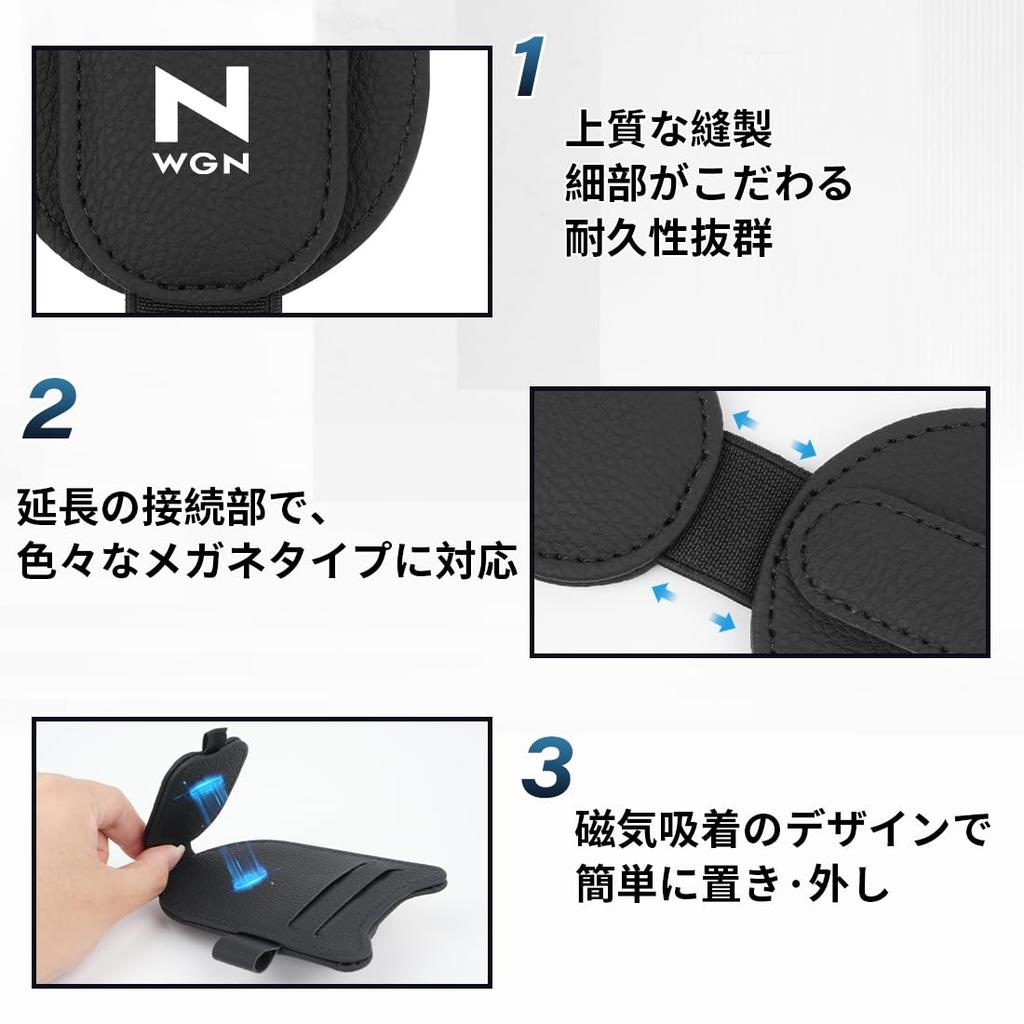 N
WGN

1

上質な縫製
細部がこだわる
耐久性抜群

2

延長の接続部で、
色々なメガネタイプに対応

3

磁気吸着のデザインで
簡単に置き･外し