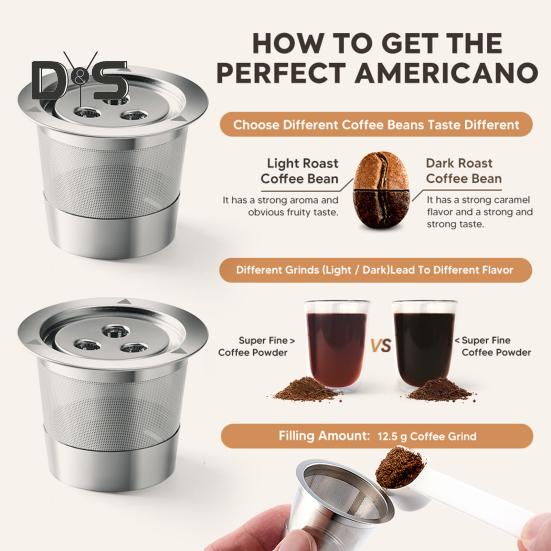 D&S

HOW TO GET THE PERFECT AMERICANO

Choose Different Coffee Beans Taste Different

Light Roast Coffee Bean

It has a strong aroma and obvious fruity taste.

Dark Roast Coffee Bean

It has a strong caramel flavor and a strong and strong taste.

Different Grinds (Light / Dark)Lead To Different Flavor

Super Fine > Coffee Powder

VS

< Super Fine Coffee Powder

Filling Amount: 12.5 g Coffee Grind