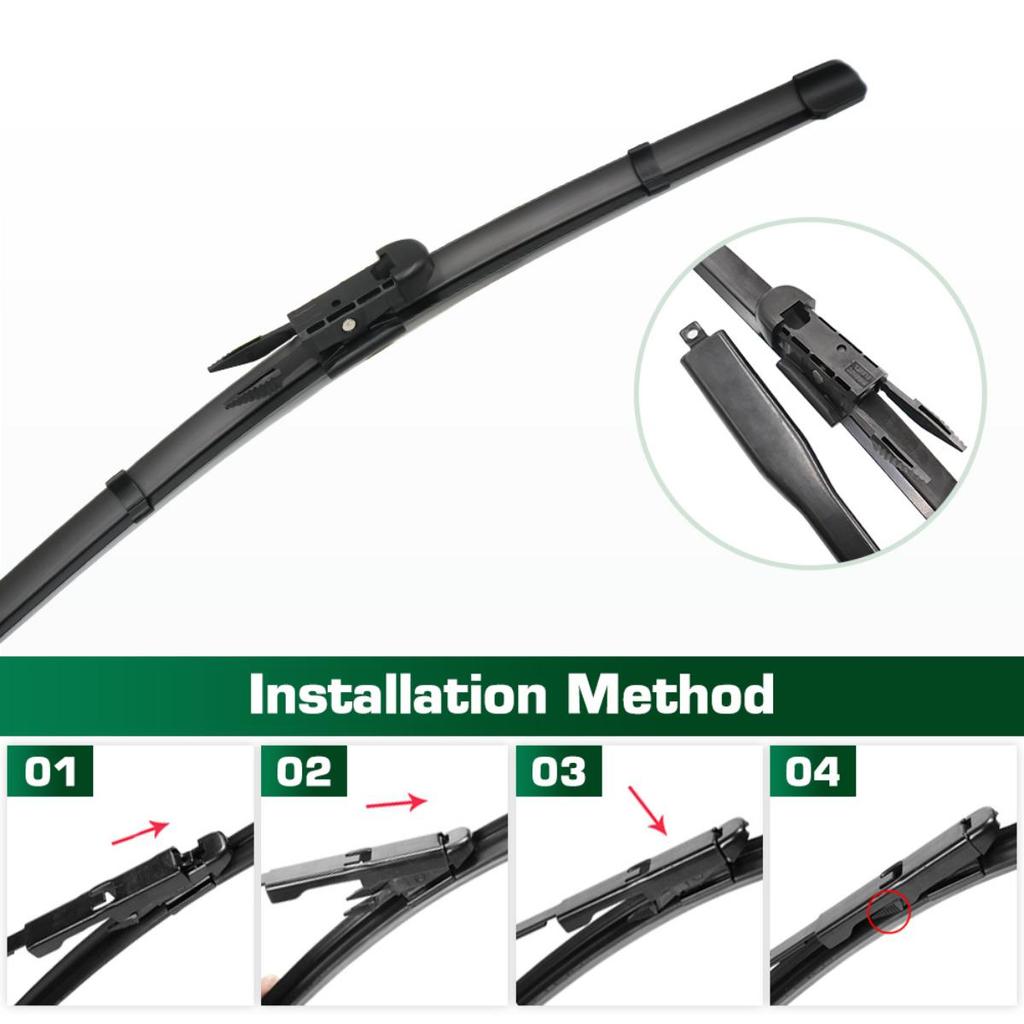 Installation Method

01

02

03

04