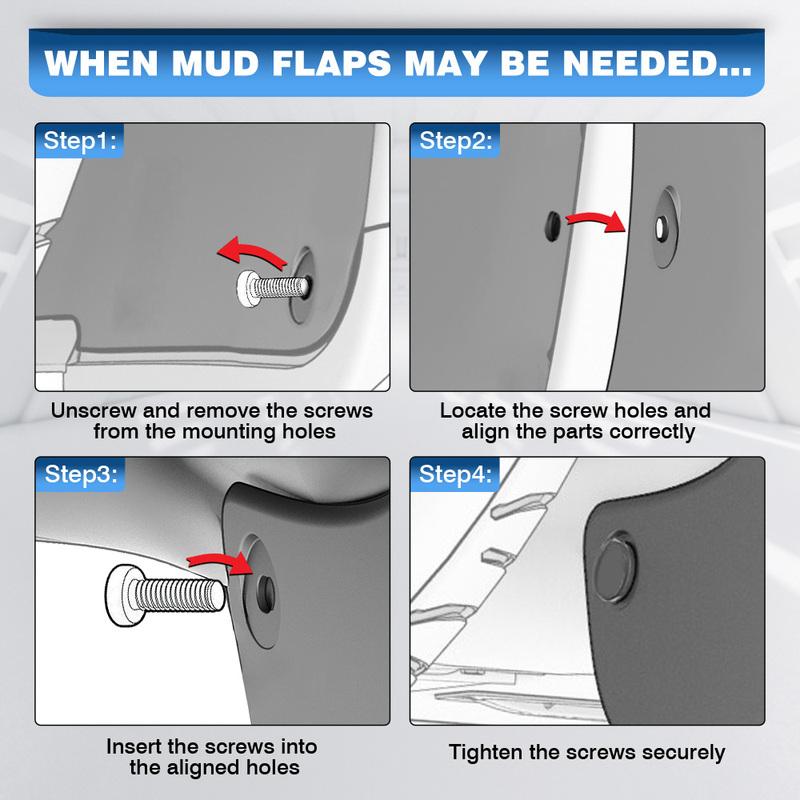 WHEN MUD FLAPS MAY BE NEEDED...

Step1:

Unscrew and remove the screws from the mounting holes

Step2:

Locate the screw holes and align the parts correctly

Step3:

Insert the screws into the aligned holes

Step4:

Tighten the screws securely