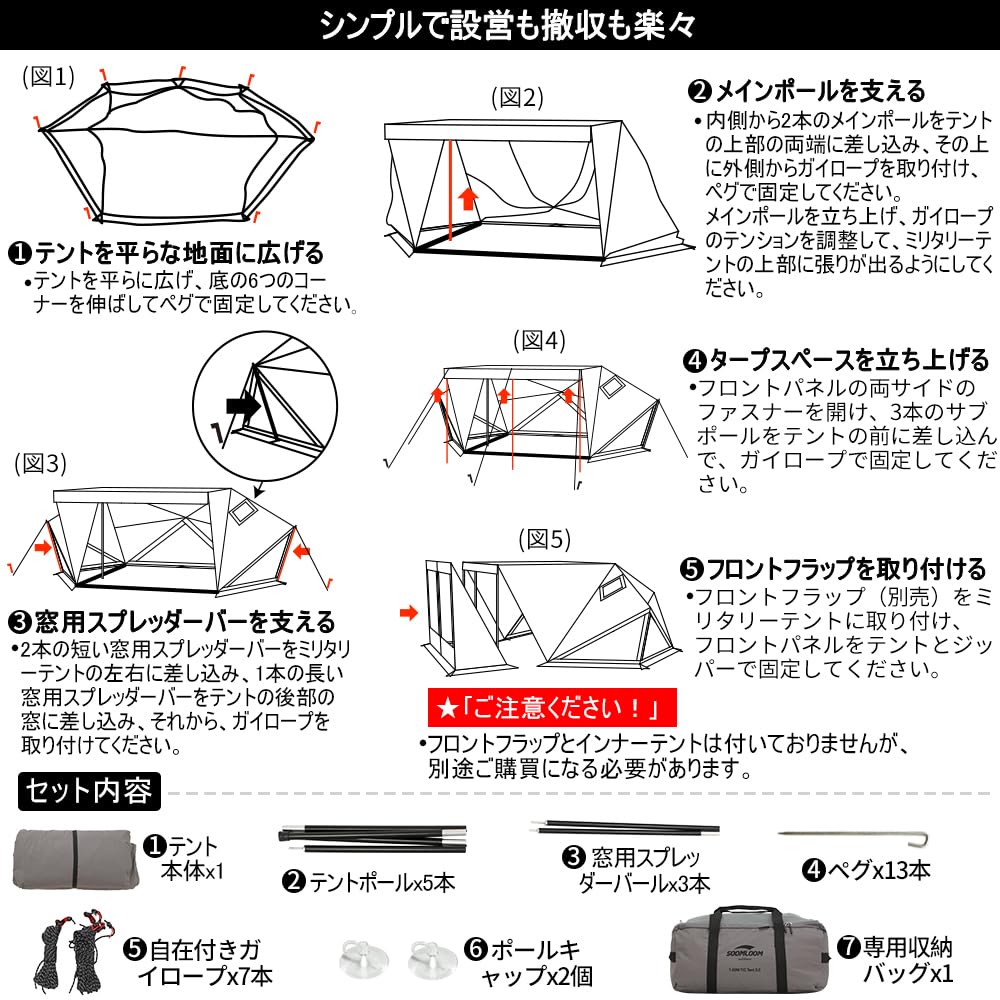 シンプルで設営も撤収も楽々

(図1)

❶テントを平らな地面に広げる
•テントを平らに広げ、底の6つのコーナーを伸ばしてペグで固定してください。

(図2)

❷メインポールを支える
•内側から2本のメインポールをテントの上部の両端に差し込み、その上に外側からガイロープを取り付け、ペグで固定してください。
メインポールを立ち上げ、ガイロープのテンションを調整して、ミリタリーテントの上部に張りが出るようにしてください。

(図3)

❸窓用スプレッダーバーを支える
•2本の短い窓用スプレッダーバーをミリタリーテントの左右に差し込み、1本の長い窓用スプレッダーバーをテントの後部の窓に差し込み、それから、ガイロープを取り付けてください。

(図4)

❹タープスペースを立ち上げる
•フロントパネルの両サイドのファスナーを開け、3本のサブポールをテントの前に差し込んで、ガイロープで固定してください。

(図5)

❺フロントフラップを取り付ける
•フロントフラップ（別売）をミリタリーテントに取り付け、フロントパネルをテントとジッパーで固定してください。

★「ご注意ください！」
•フロントフラップとインナーテントは付いておりませんが、別途ご購買になる必要があります。

セット内容

❶テント本体x1
❷テントポールx5本
❸窓用スプレッダーバールx3本
❹ペグx13本
❺自在付きガイロープx7本
❻ポールキャップx2個
SOOMLOOM
❼専用収納バッグx1