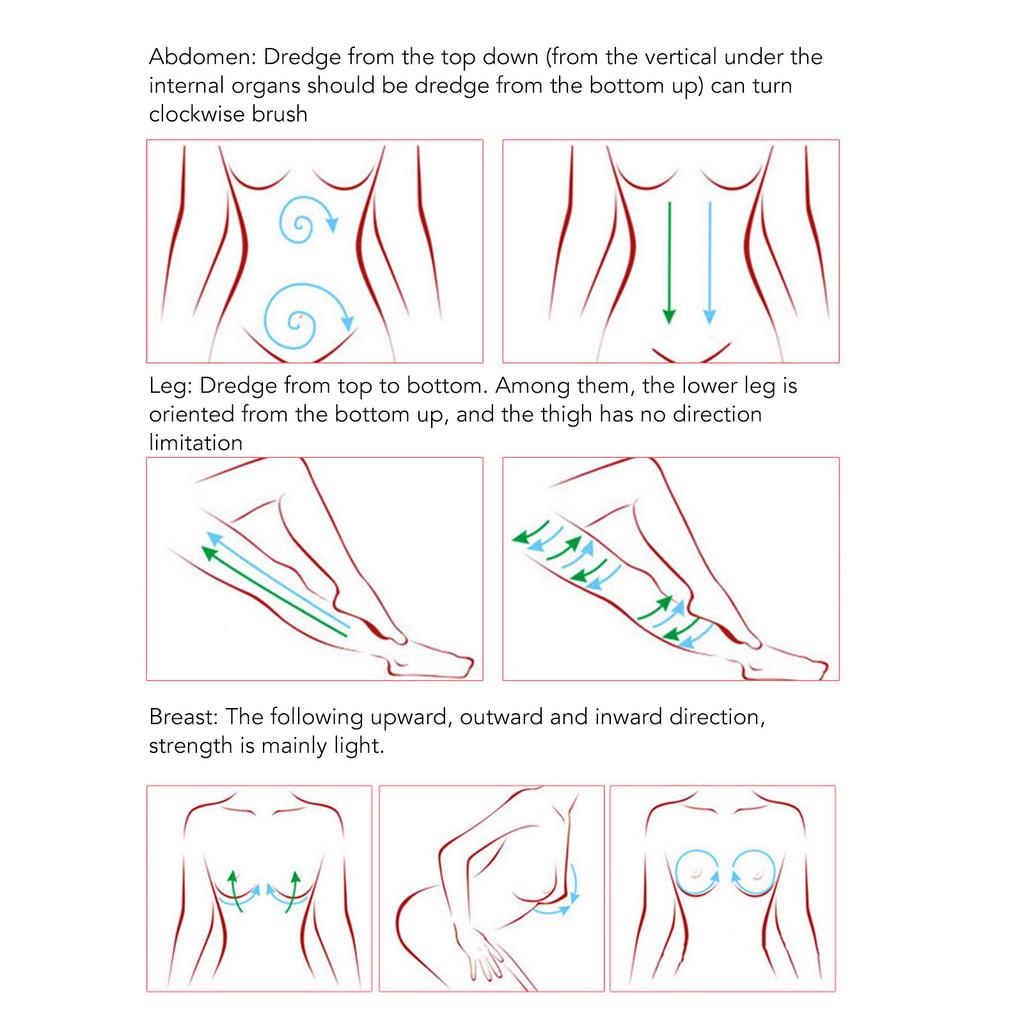 Abdomen: Dredge from the top down (from the vertical under the internal organs should be dredge from the bottom up) can turn clockwise brush

Leg: Dredge from top to bottom. Among them, the lower leg is oriented from the bottom up, and the thigh has no direction limitation

Breast: The following upward, outward and inward direction, strength is mainly light.