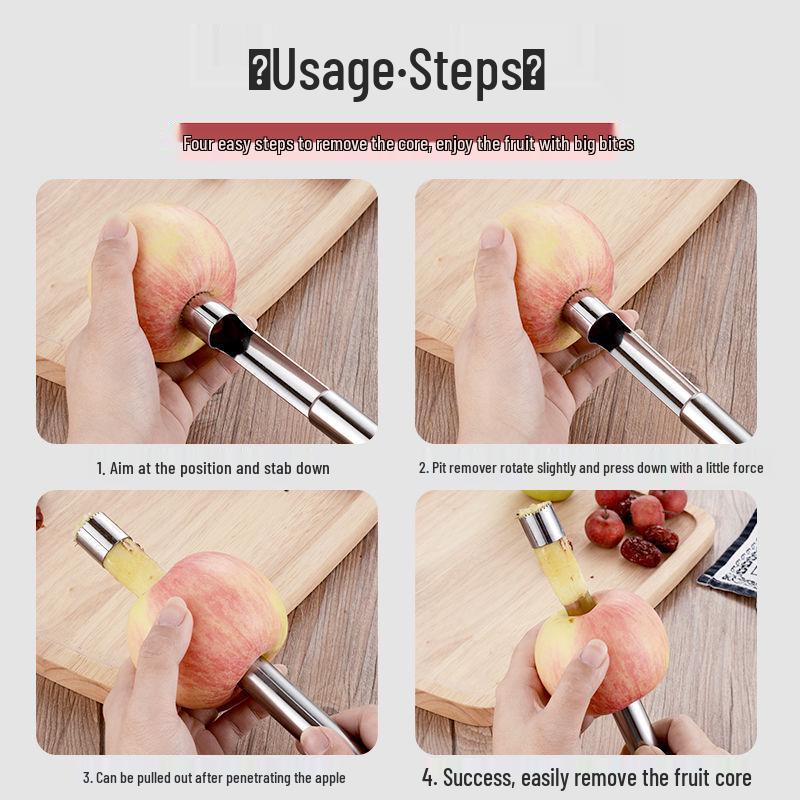 ?Usage·Steps?

Four easy steps to remove the core, enjoy the fruit with big bites

1. Aim at the position and stab down

2. Pit remover rotate slightly and press down with a little force

3. Can be pulled out after penetrating the apple

4. Success, easily remove the fruit core