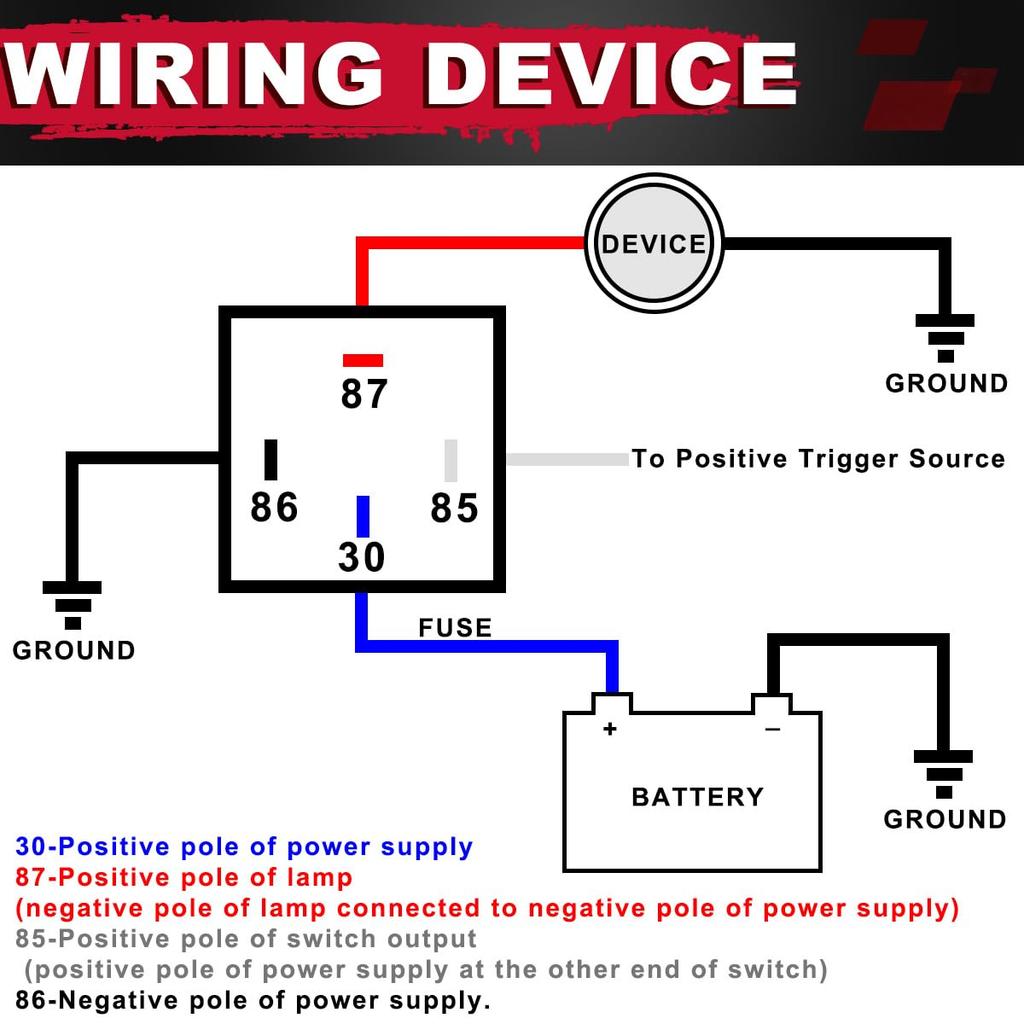 WIRING DEVICE

DEVICE

GROUND

87

86

85

30

To Positive Trigger Source

GROUND

FUSE

+

−

BATTERY

GROUND

30-Positive pole of power supply
87-Positive pole of lamp
(negative pole of lamp connected to negative pole of power supply)
85-Positive pole of switch output
(positive pole of power supply at the other end of switch)
86-Negative pole of power supply.