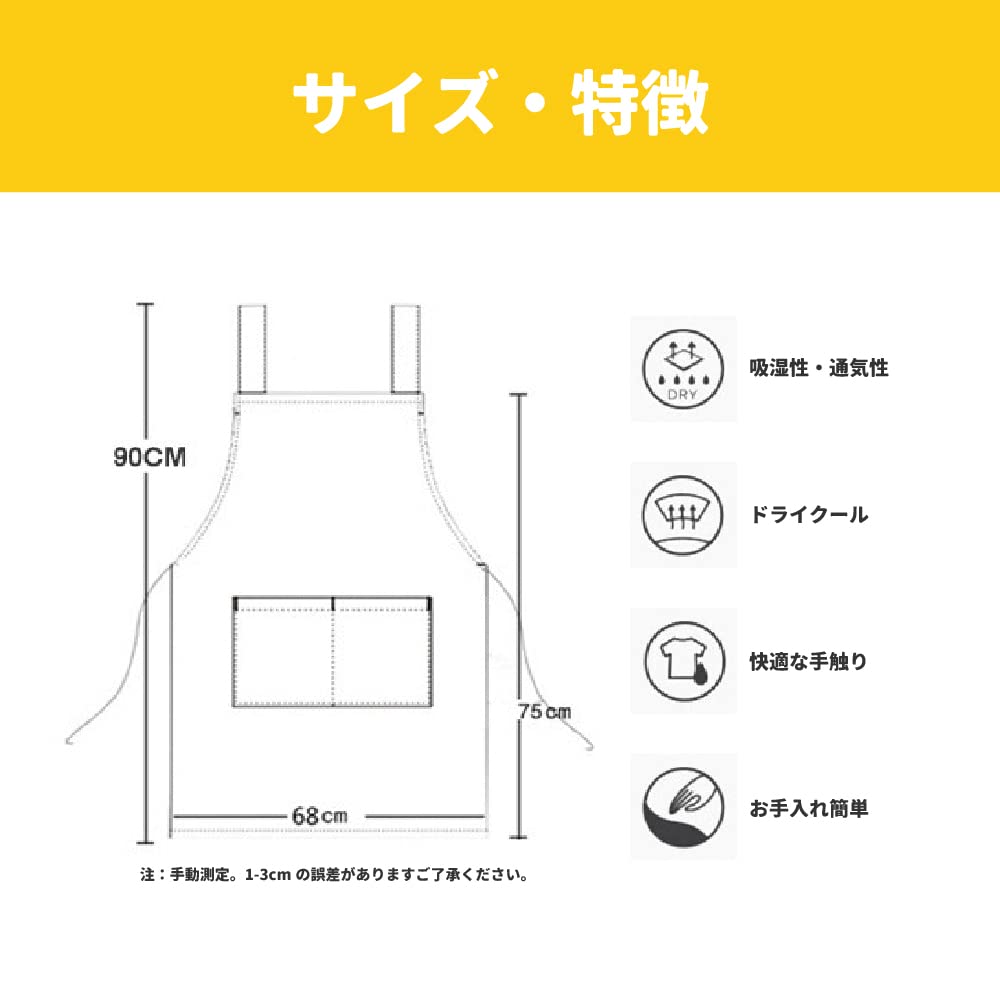 サイズ・特徴

90CM

75cm

68cm

注：手動測定。1-3cm の誤差がありますご了承ください。

DRY

吸湿性・通気性

ドライクール

快適な手触り

お手入れ簡単