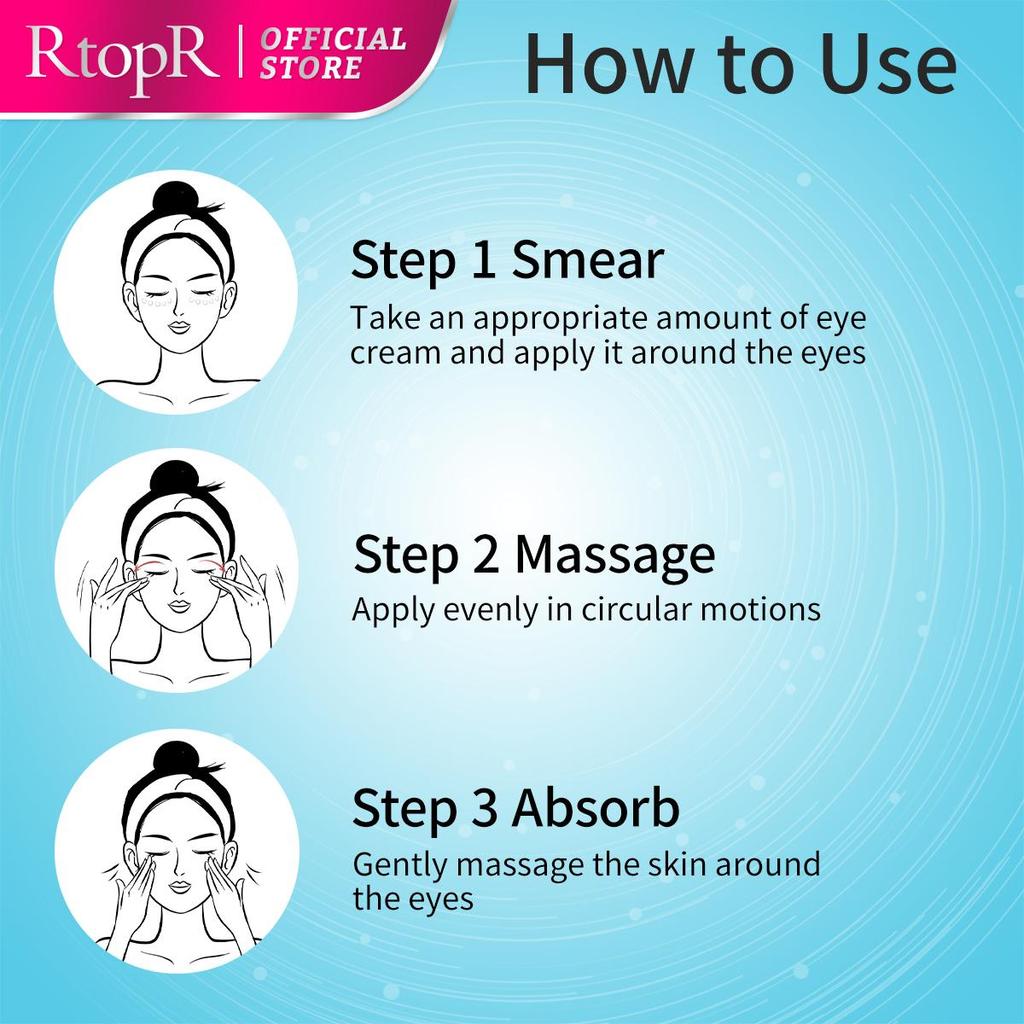 RtopR | OFFICIAL STORE

How to Use

Step 1 Smear
Take an appropriate amount of eye cream and apply it around the eyes

Step 2 Massage
Apply evenly in circular motions

Step 3 Absorb
Gently massage the skin around the eyes