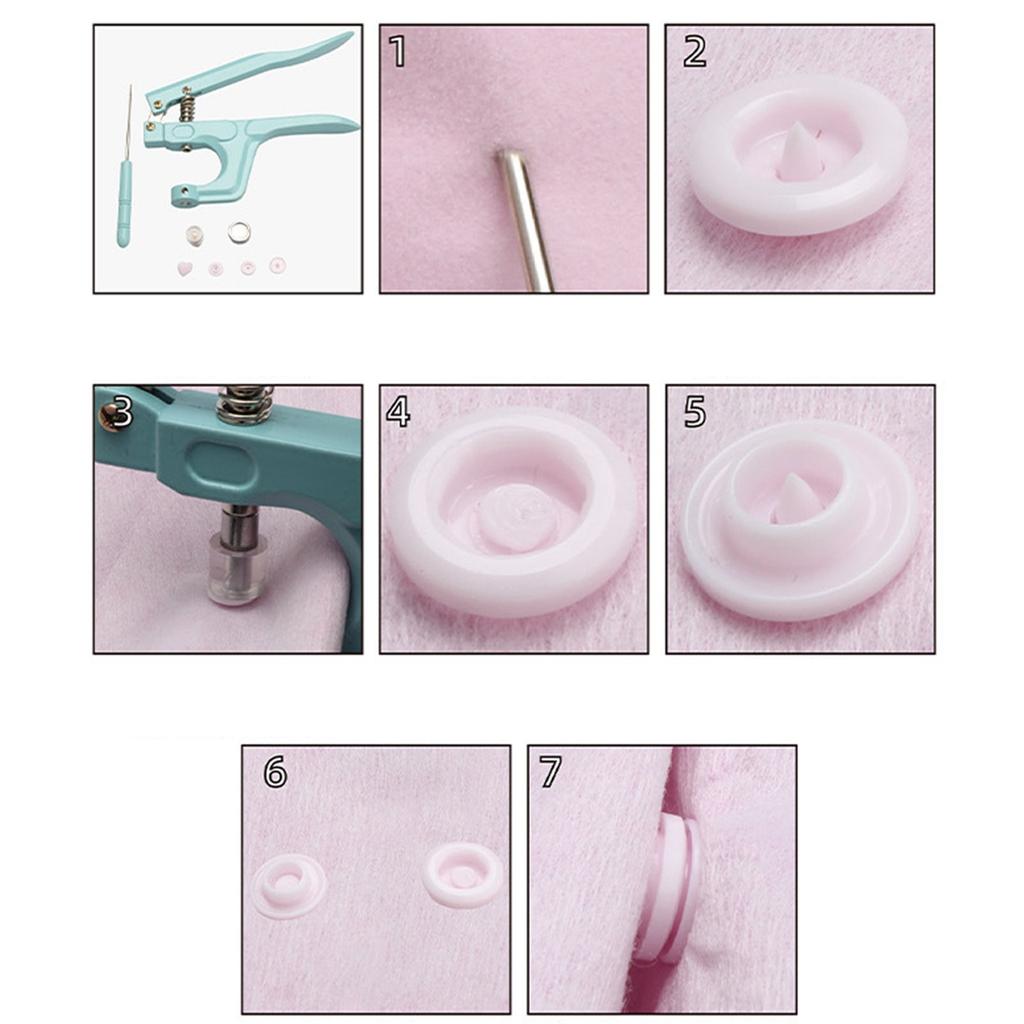 1

2

3

4

5

6

7