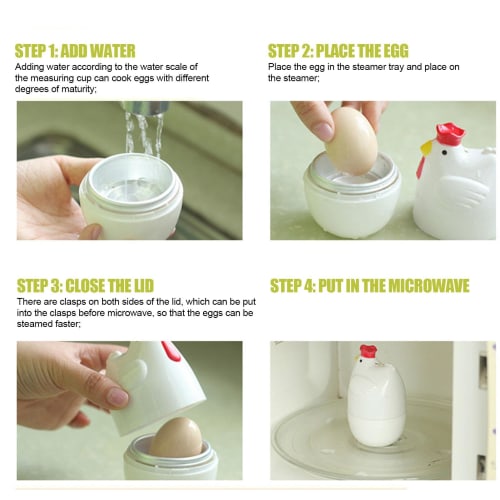 STEP 1: ADD WATER
Adding water according to the water scale of the measuring cup can cook eggs with different degrees of maturity;

STEP 2: PLACE THE EGG
Place the egg in the steamer tray and place on the steamer;

STEP 3: CLOSE THE LID
There are clasps on both sides of the lid, which can be put into the clasps before microwave, so that the eggs can be steamed faster;

STEP 4: PUT IN THE MICROWAVE