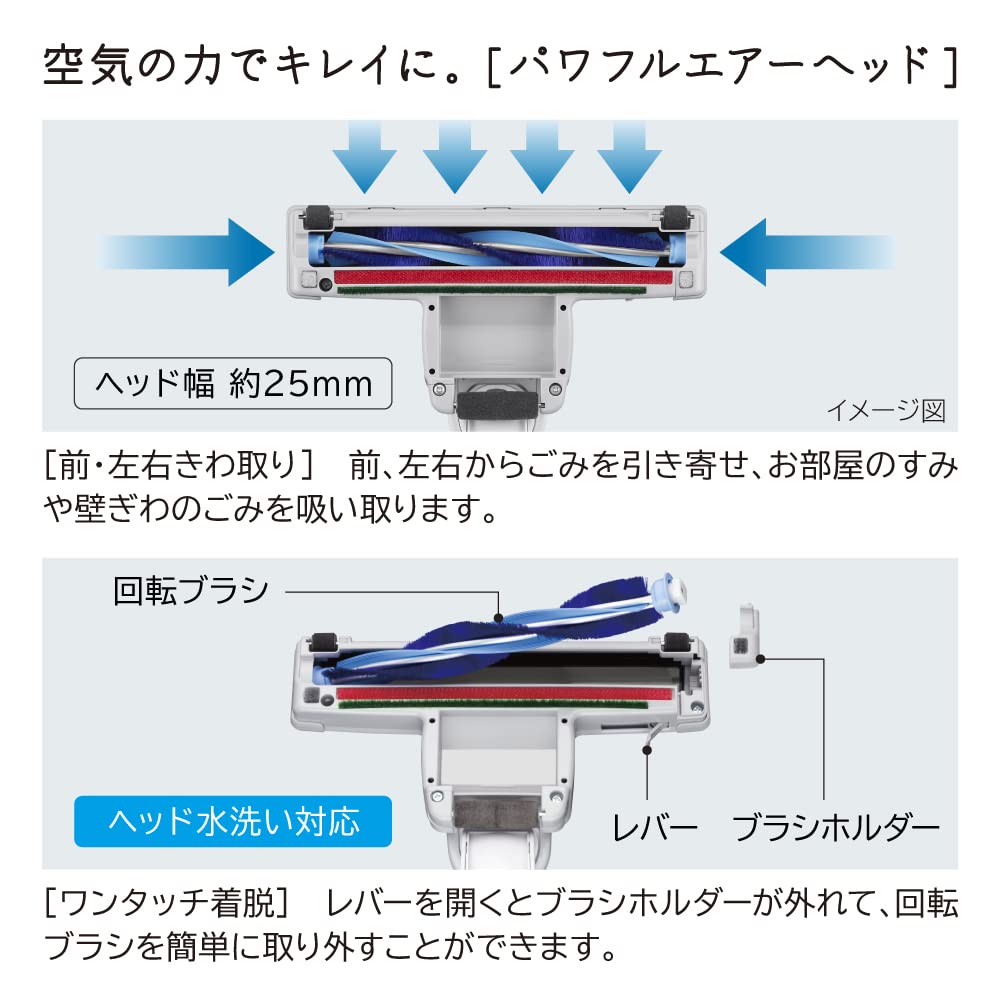 空気の力でキレイに。[パワフルエアーヘッド]

ヘッド幅 約25mm

イメージ図

[前・左右きわ取り] 前、左右からごみを引き寄せ、お部屋のすみや壁ぎわのごみを吸い取ります。

回転ブラシ

ヘッド水洗い対応

レバー

ブラシホルダー

[ワンタッチ着脱] レバーを開くとブラシホルダーが外れて、回転ブラシを簡単に取り外すことができます。